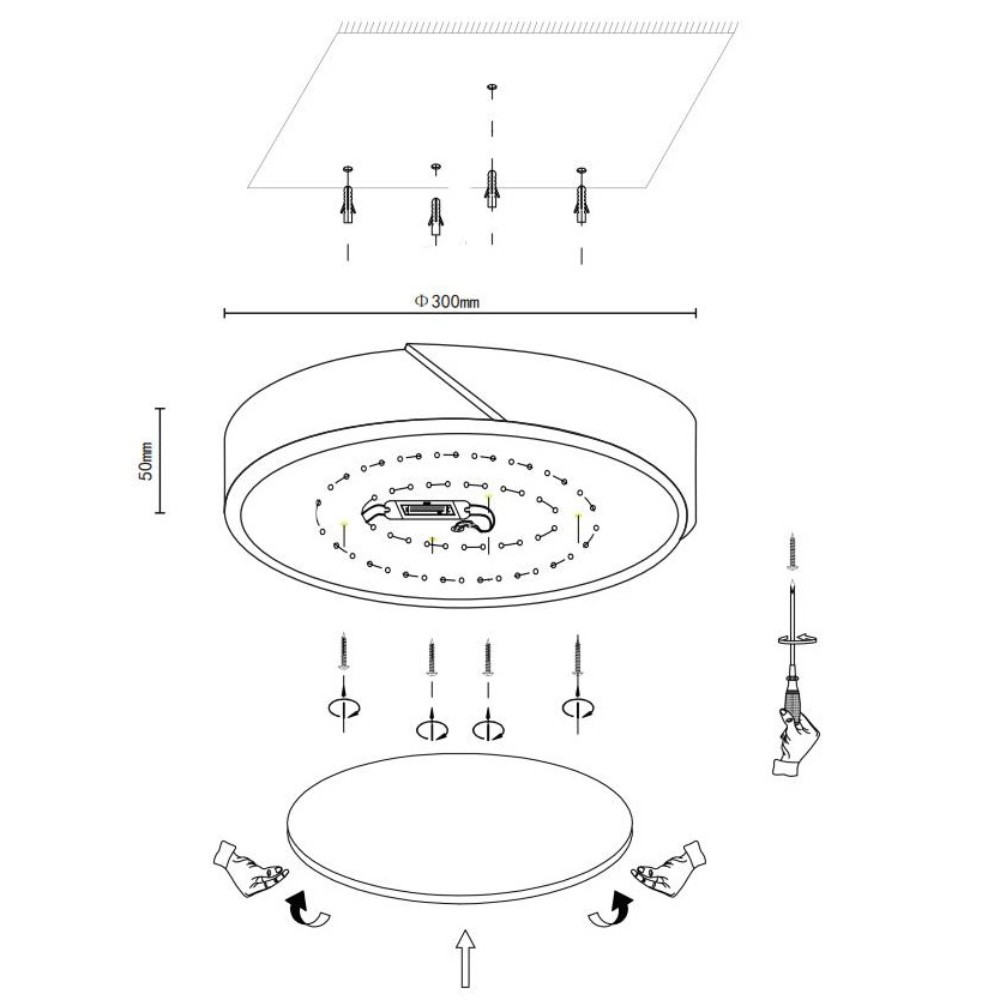 Φ300mm

50mm