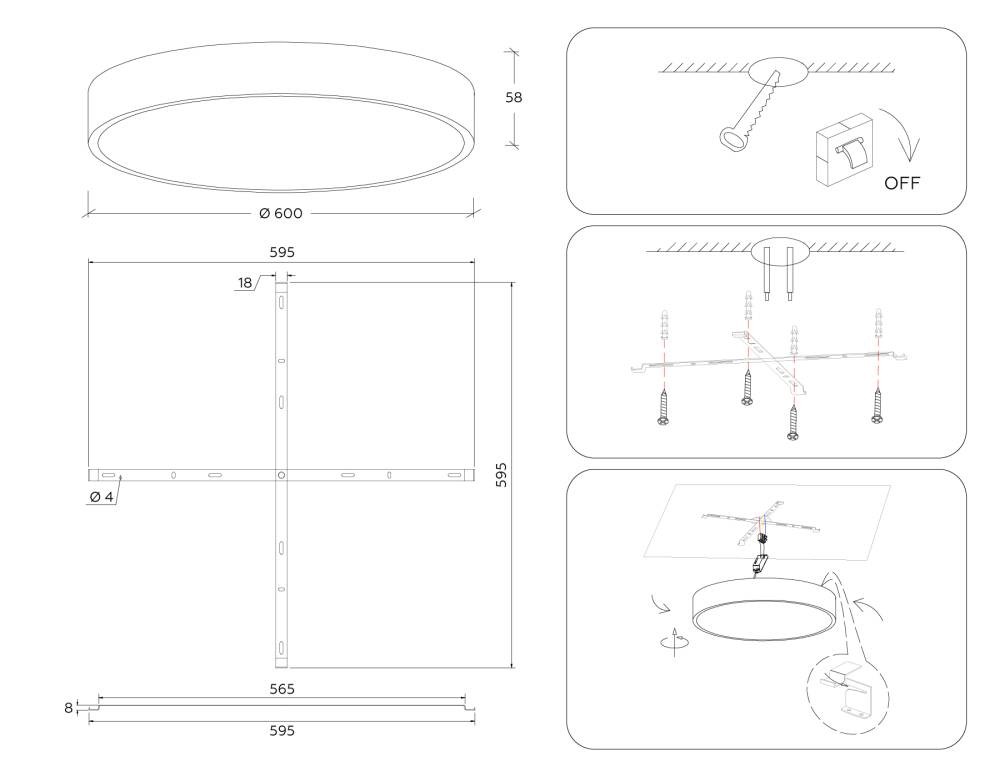 58

Ø 600

595

18

595

Ø 4

565

8

595

OFF