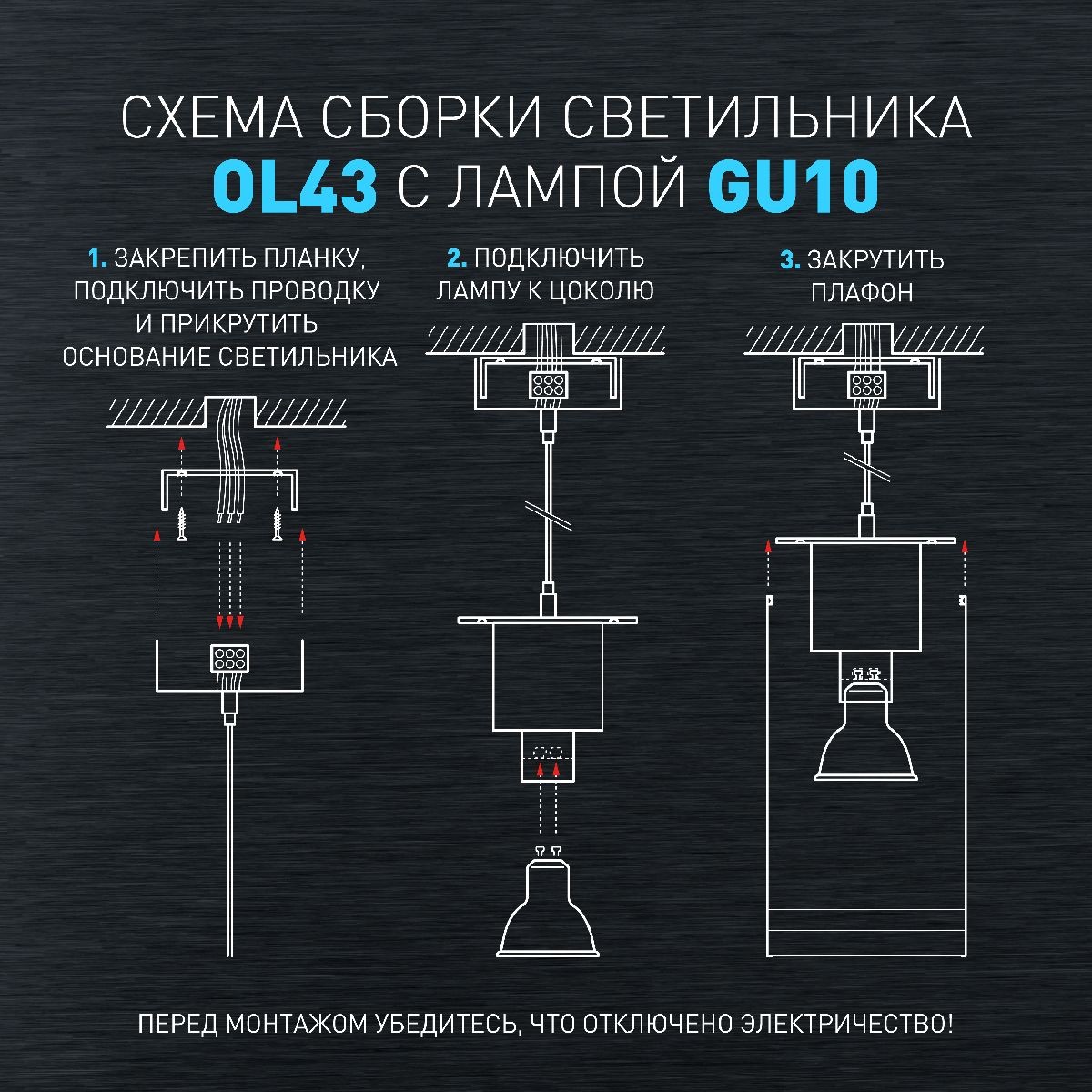 СХЕМА СБОРКИ СВЕТИЛЬНИКА
OL43 С ЛАМПОЙ GU10

1. ЗАКРЕПИТЬ ПЛАНКУ, ПОДКЛЮЧИТЬ ПРОВОДКУ И ПРИКРУТИТЬ ОСНОВАНИЕ СВЕТИЛЬНИКА

2. ПОДКЛЮЧИТЬ ЛАМПУ К ЦОКОЛЮ

3. ЗАКРУТИТЬ ПЛАФОН

ПЕРЕД МОНТАЖОМ УБЕДИТЕСЬ, ЧТО ОТКЛЮЧЕНО ЭЛЕКТРИЧЕСТВО!