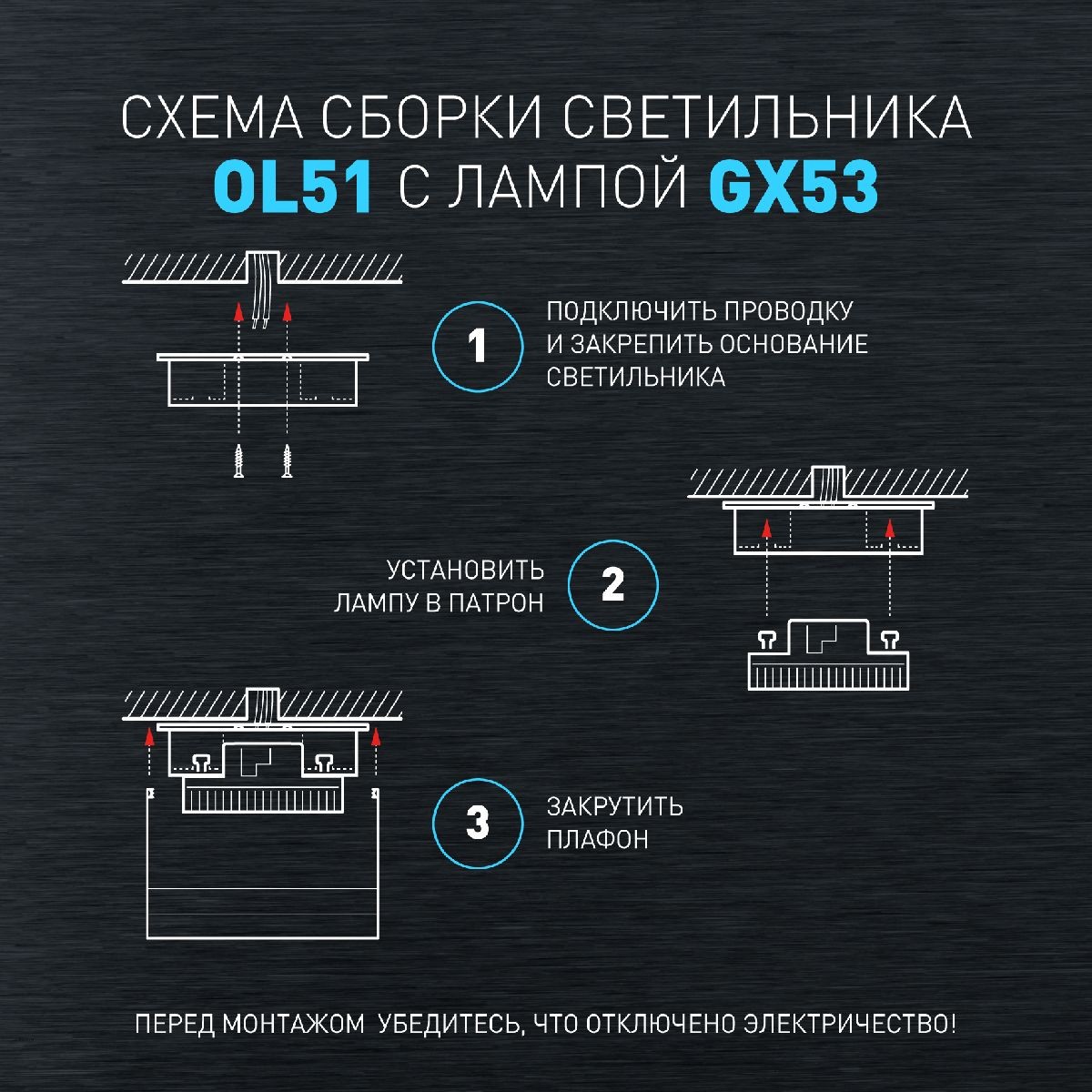 СХЕМА СБОРКИ СВЕТИЛЬНИКА
OL51 С ЛАМПОЙ GX53

1

ПОДКЛЮЧИТЬ ПРОВОДКУ И ЗАКРЕПИТЬ ОСНОВАНИЕ СВЕТИЛЬНИКА

УСТАНОВИТЬ ЛАМПУ В ПАТРОН

2

3

ЗАКРУТИТЬ ПЛАФОН

ПЕРЕД МОНТАЖОМ УБЕДИТЕСЬ, ЧТО ОТКЛЮЧЕНО ЭЛЕКТРИЧЕСТВО!