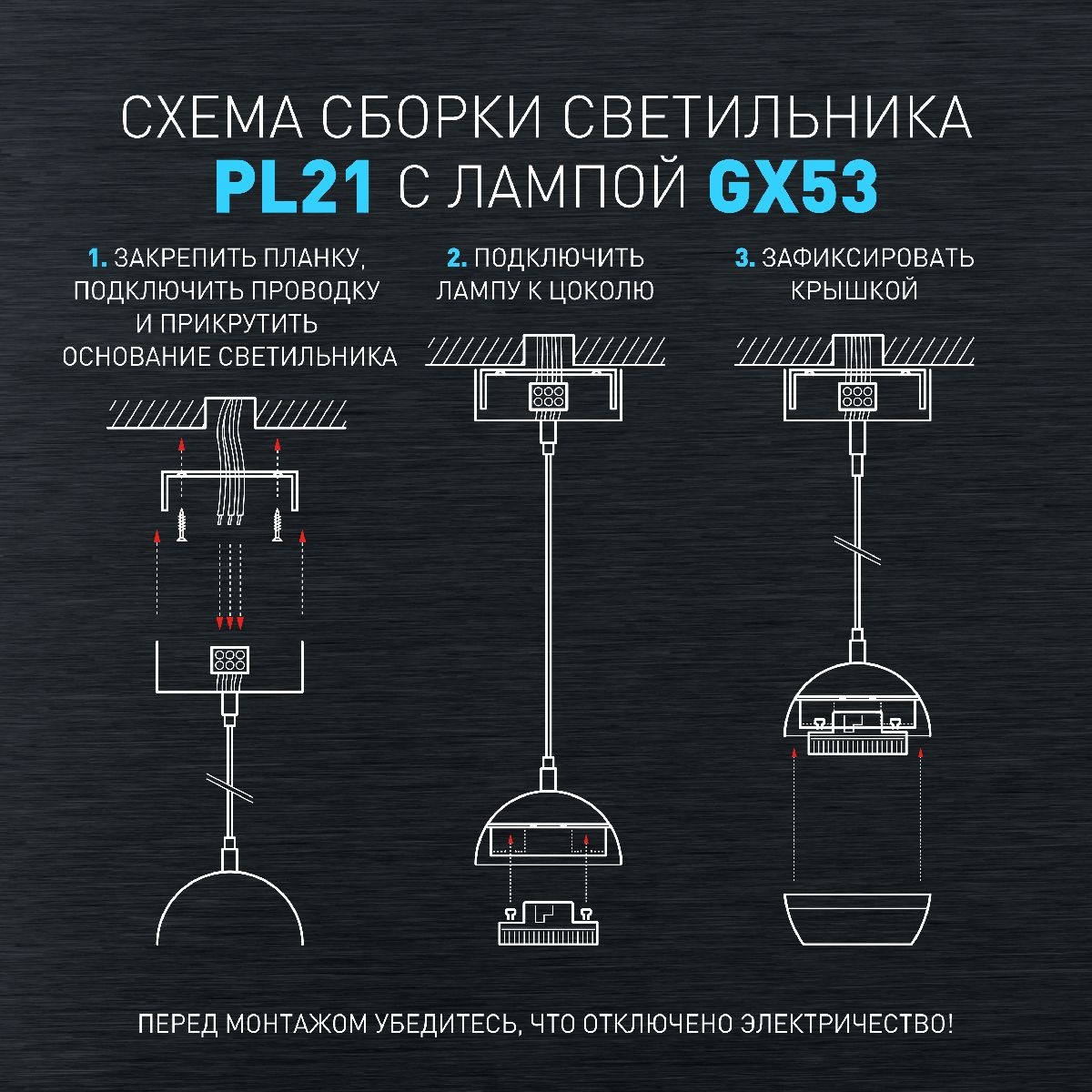 СХЕМА СБОРКИ СВЕТИЛЬНИКА
PL21 С ЛАМПОЙ GX53

1. ЗАКРЕПИТЬ ПЛАНКУ, ПОДКЛЮЧИТЬ ПРОВОДКУ И ПРИКРУТИТЬ ОСНОВАНИЕ СВЕТИЛЬНИКА

2. ПОДКЛЮЧИТЬ ЛАМПУ К ЦОКОЛЮ

3. ЗАФИКСИРОВАТЬ КРЫШКОЙ

ПЕРЕД МОНТАЖОМ УБЕДИТЕСЬ, ЧТО ОТКЛЮЧЕНО ЭЛЕКТРИЧЕСТВО!