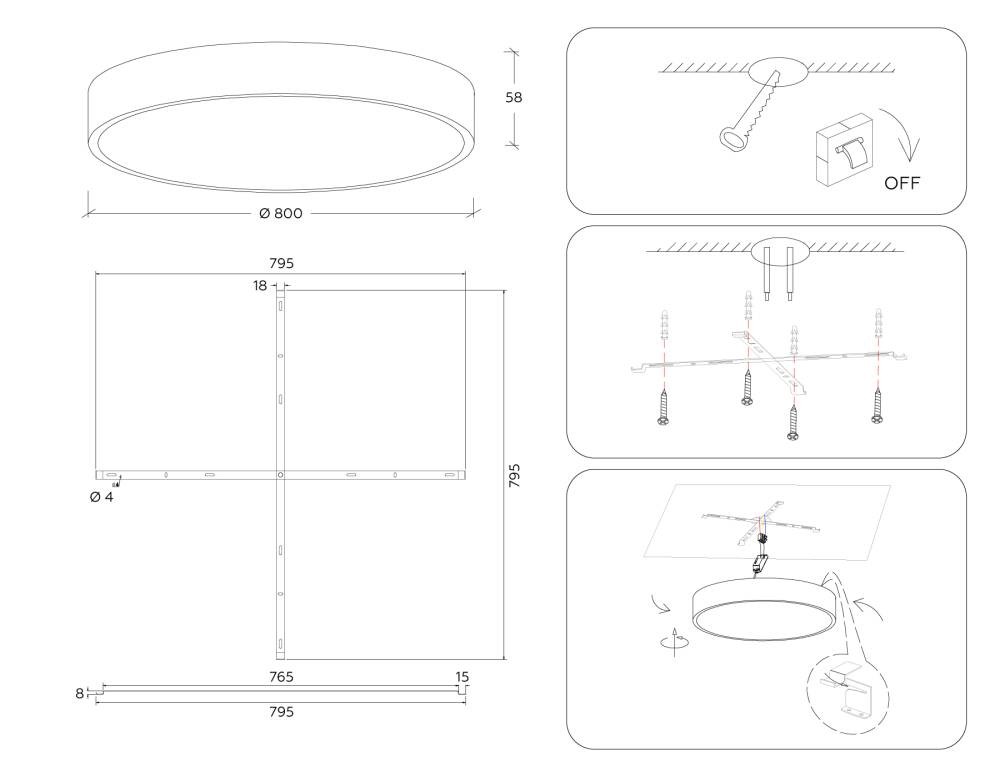 58
Ø 800
795
18
795
Ø 4
765
15
8
795
OFF