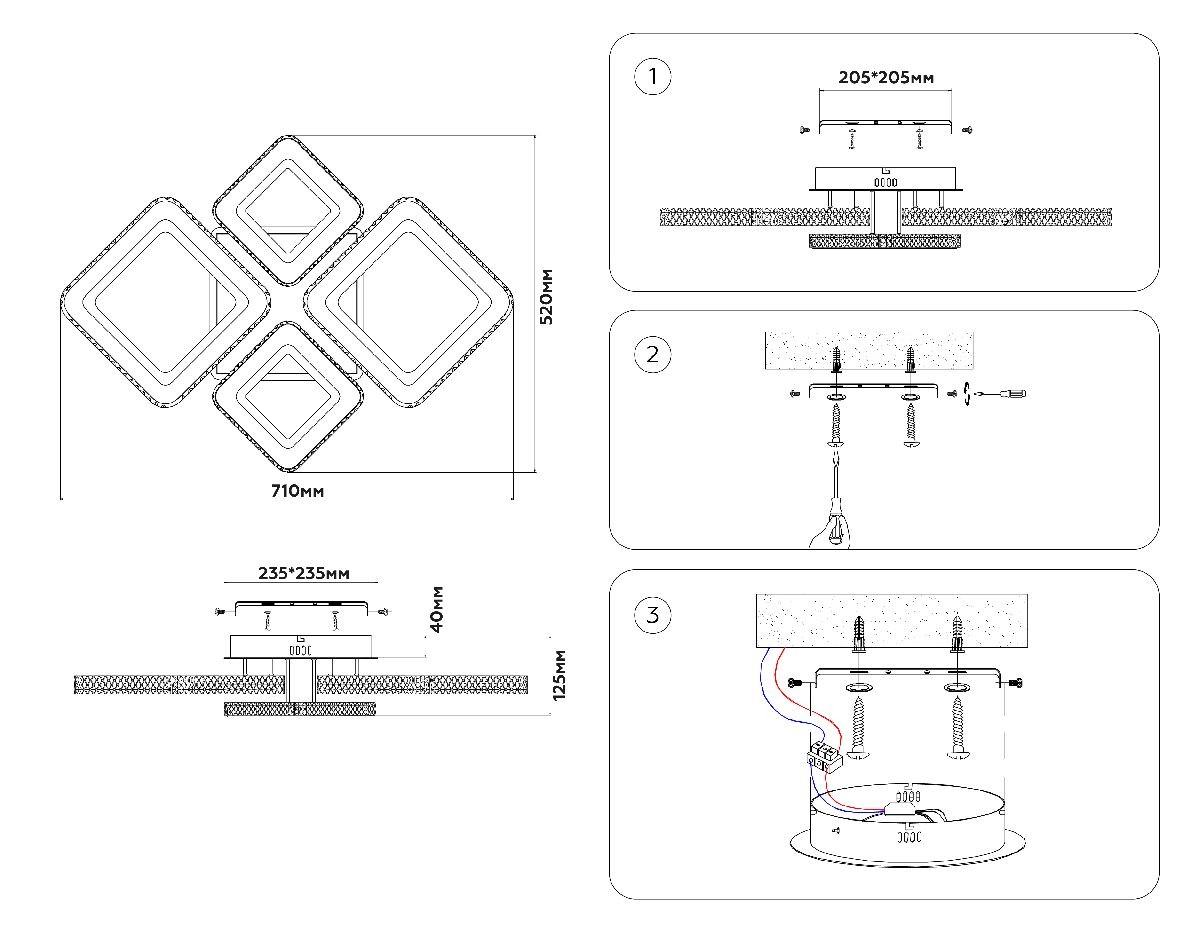 520мм

710мм

235*235мм

40мм

125мм

1

205*205мм

2

3