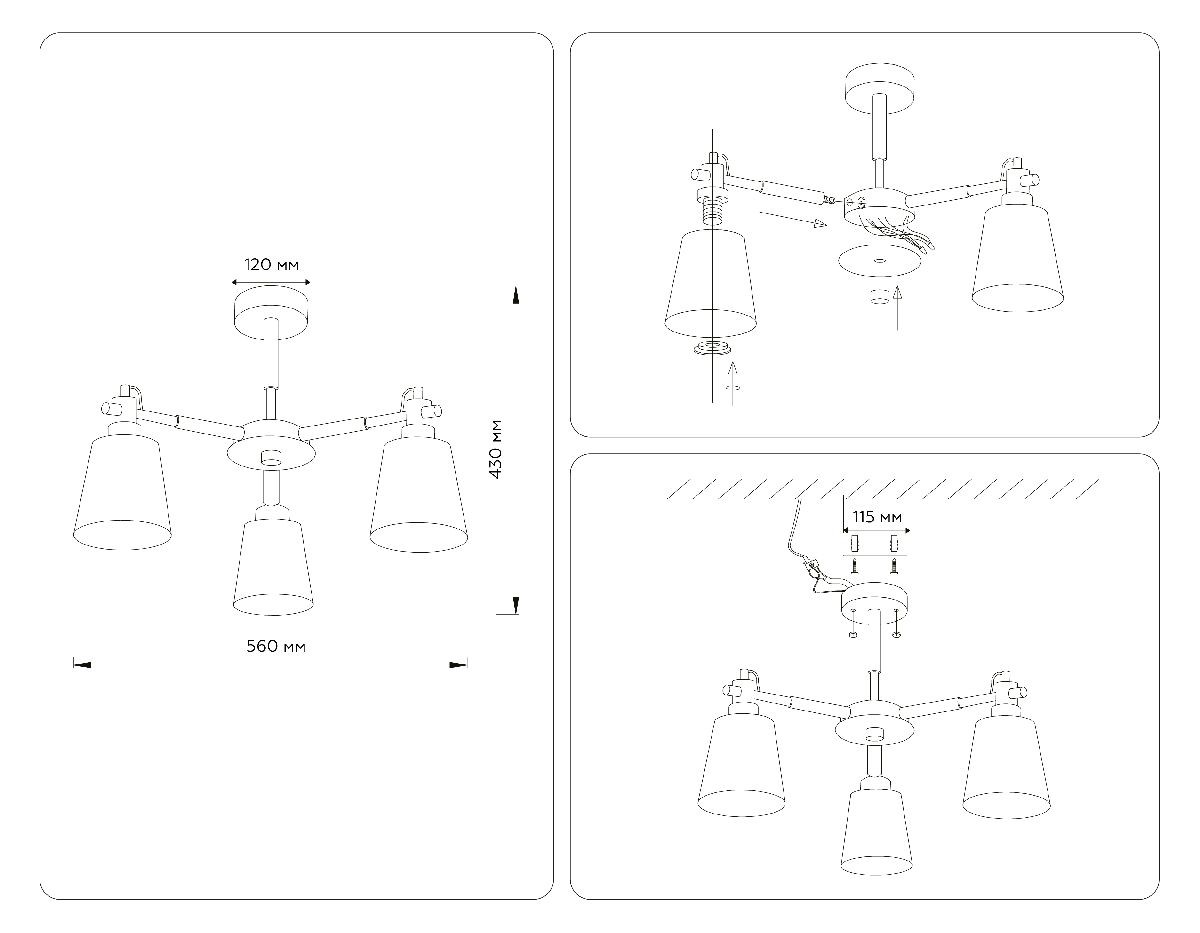 120 мм

430 мм

560 мм

115 мм