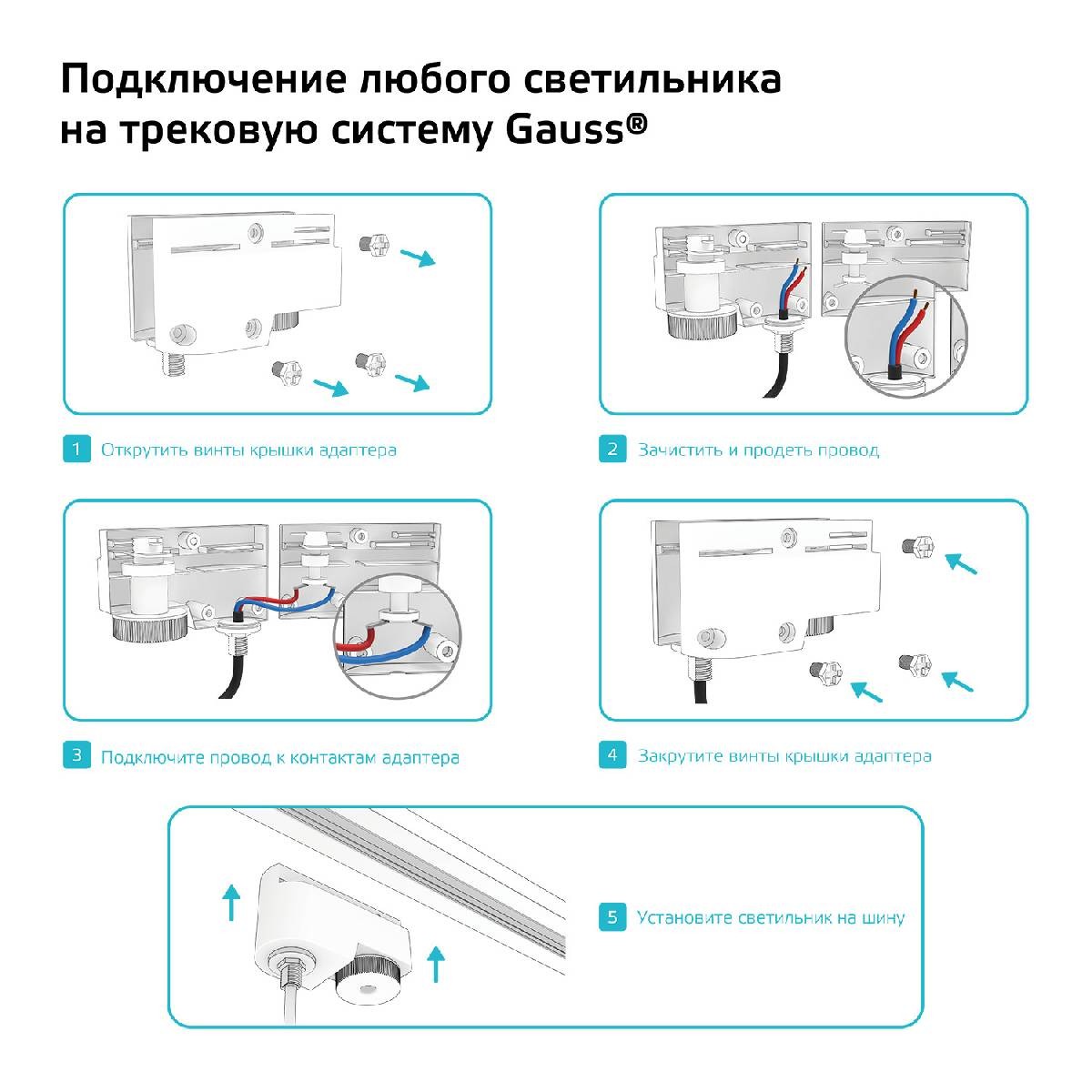 Подключение любого светильника на трековую систему Gauss®

1 Открутить винты крышки адаптера

2 Зачистить и продеть провод

3 Подключите провод к контактам адаптера

4 Закрутите винты крышки адаптера

5 Установите светильник на шину