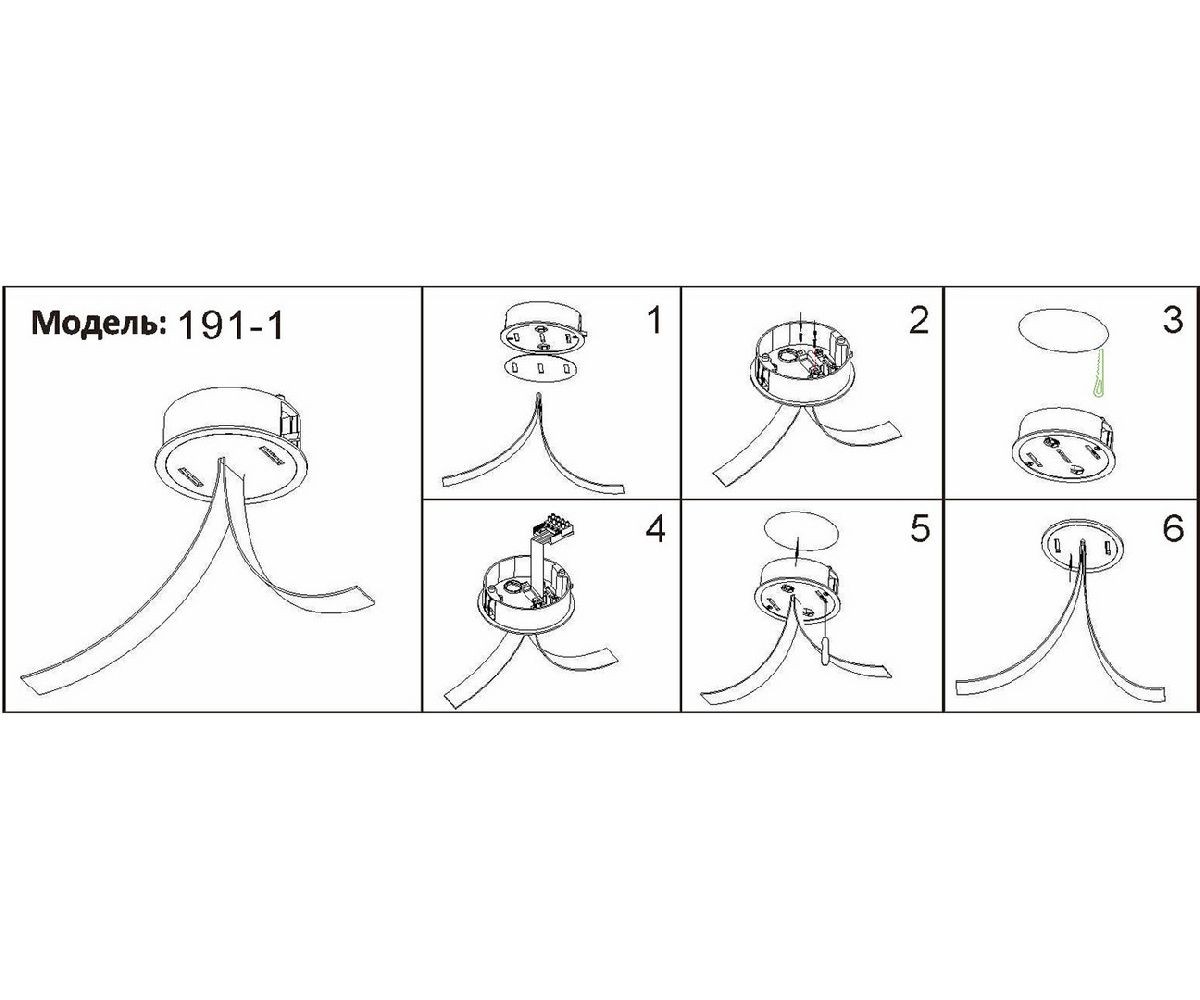 Модель: 191-1

1

2

3

4

5

6