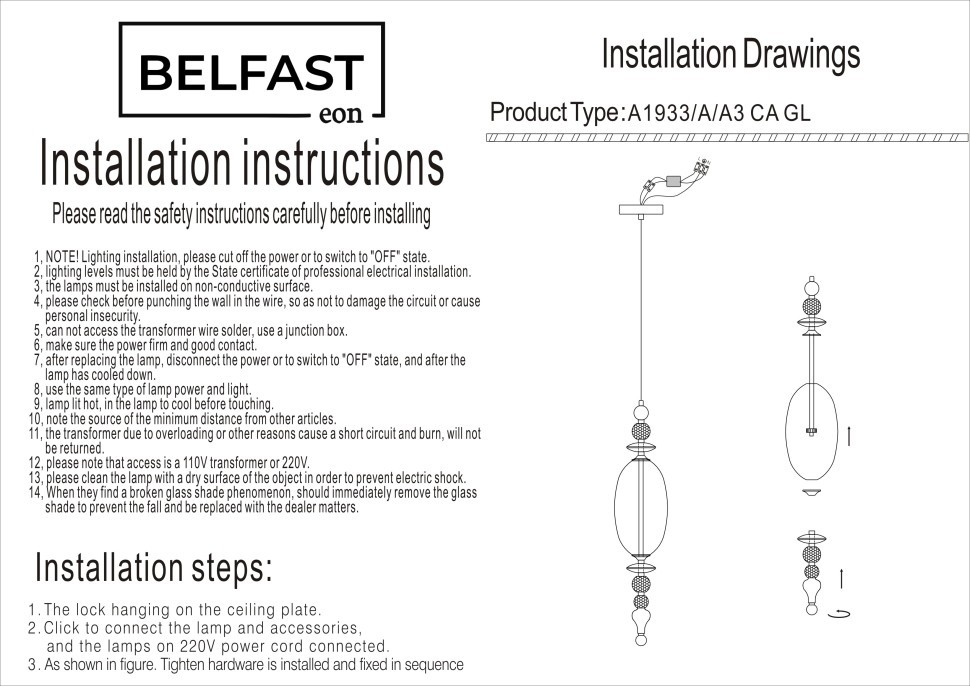 BELFAST
eon

Installation instructions

Please read the safety instructions carefully before installing

1, NOTE! Lighting installation, please cut off the power or to switch to "OFF" state.
2, lighting levels must be held by the State certificate of professional electrical installation.
3, the lamps must be installed on non-conductive surface.
4, please check before punching the wall in the wire, so as not to damage the circuit or cause personal insecurity.
5, can not access the transformer wire solder, use a junction box.
6, make sure the power firm and good contact.
7, after replacing the lamp, disconnect the power or to switch to "OFF" state, and after the lamp has cooled down.
8, use the same type of lamp power and light.
9, lamp lit hot, in the lamp to cool before touching.
10, note the source of the minimum distance from other articles.
11, the transformer due to overloading or other reasons cause a short circuit and burn, will not be returned.
12, please note that access is a 110V transformer or 220V.
13, please clean the lamp with a dry surface of the object in order to prevent electric shock.
14, When they find a broken glass shade phenomenon, should immediately remove the glass shade to prevent the fall and be replaced with the dealer matters.

Installation steps:

1. The lock hanging on the ceiling plate.
2. Click to connect the lamp and accessories, and the lamps on 220V power cord connected.
3. As shown in figure. Tighten hardware is installed and fixed in sequence

Installation Drawings

Product Type: A1933/A/A3 CA GL