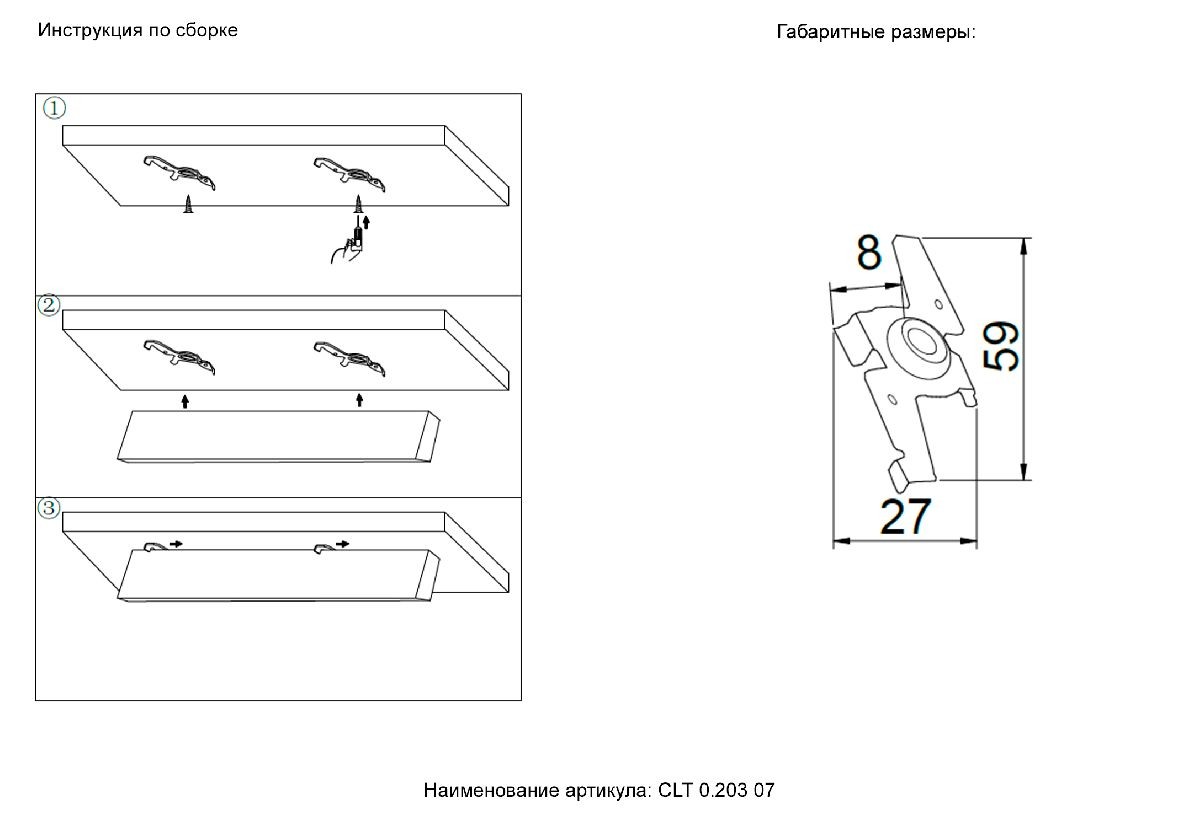 Инструкция по сборке

①

②

③

Габаритные размеры:

8

59

27

Наименование артикула: CLT 0.203 07