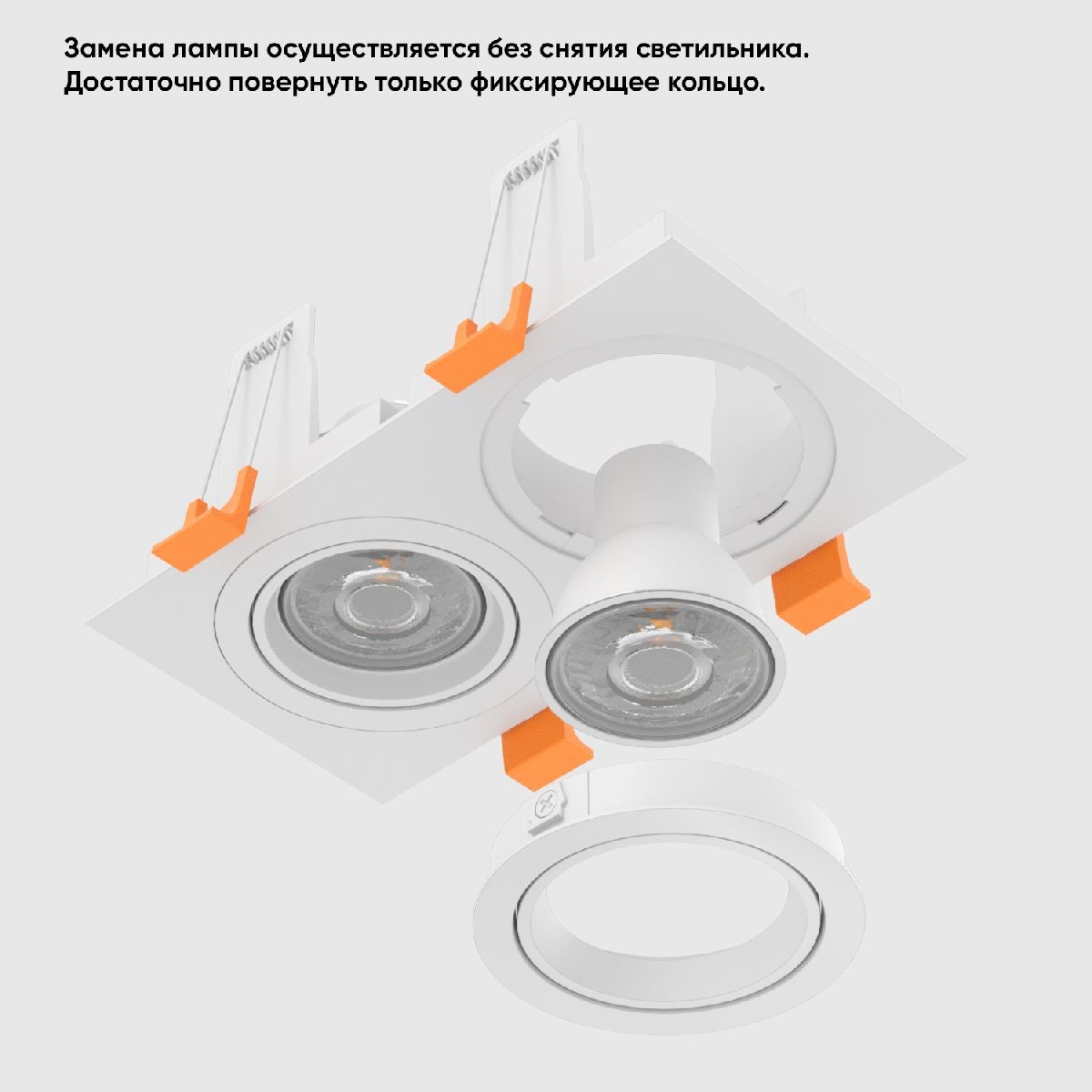 Замена лампы осуществляется без снятия светильника. Достаточно повернуть только фиксирующее кольцо.