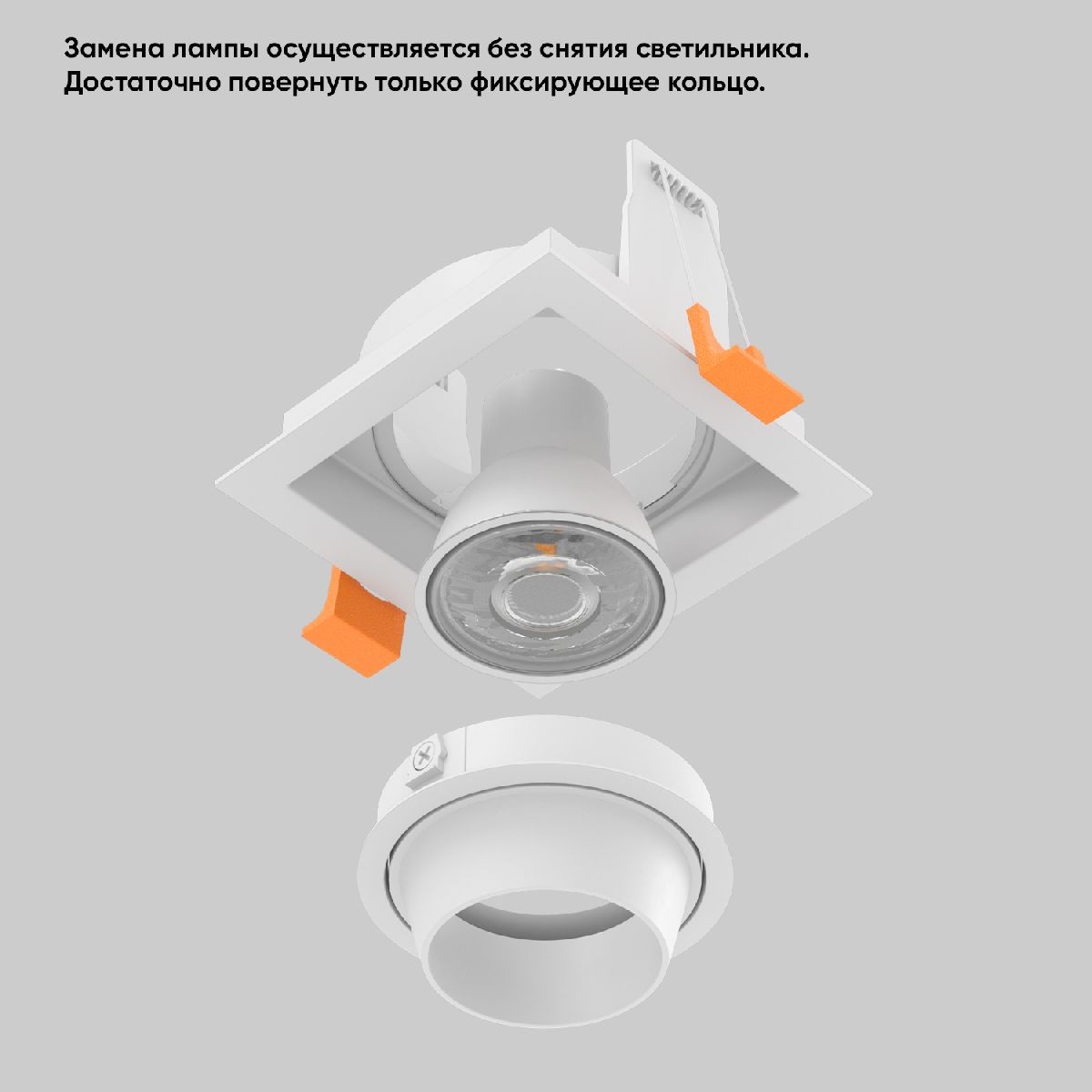 Замена лампы осуществляется без снятия светильника.
Достаточно повернуть только фиксирующее кольцо.