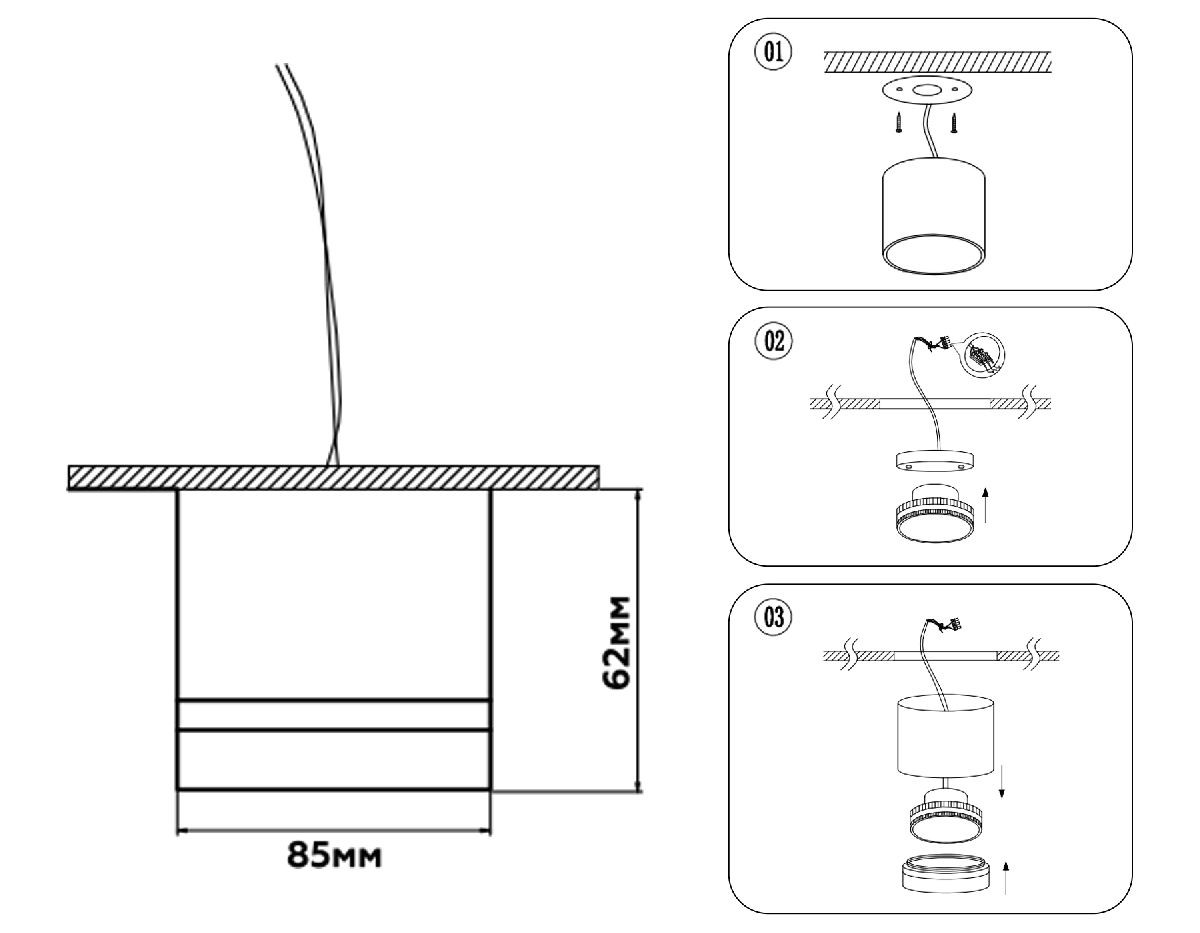 62мм

85мм

01

02

03