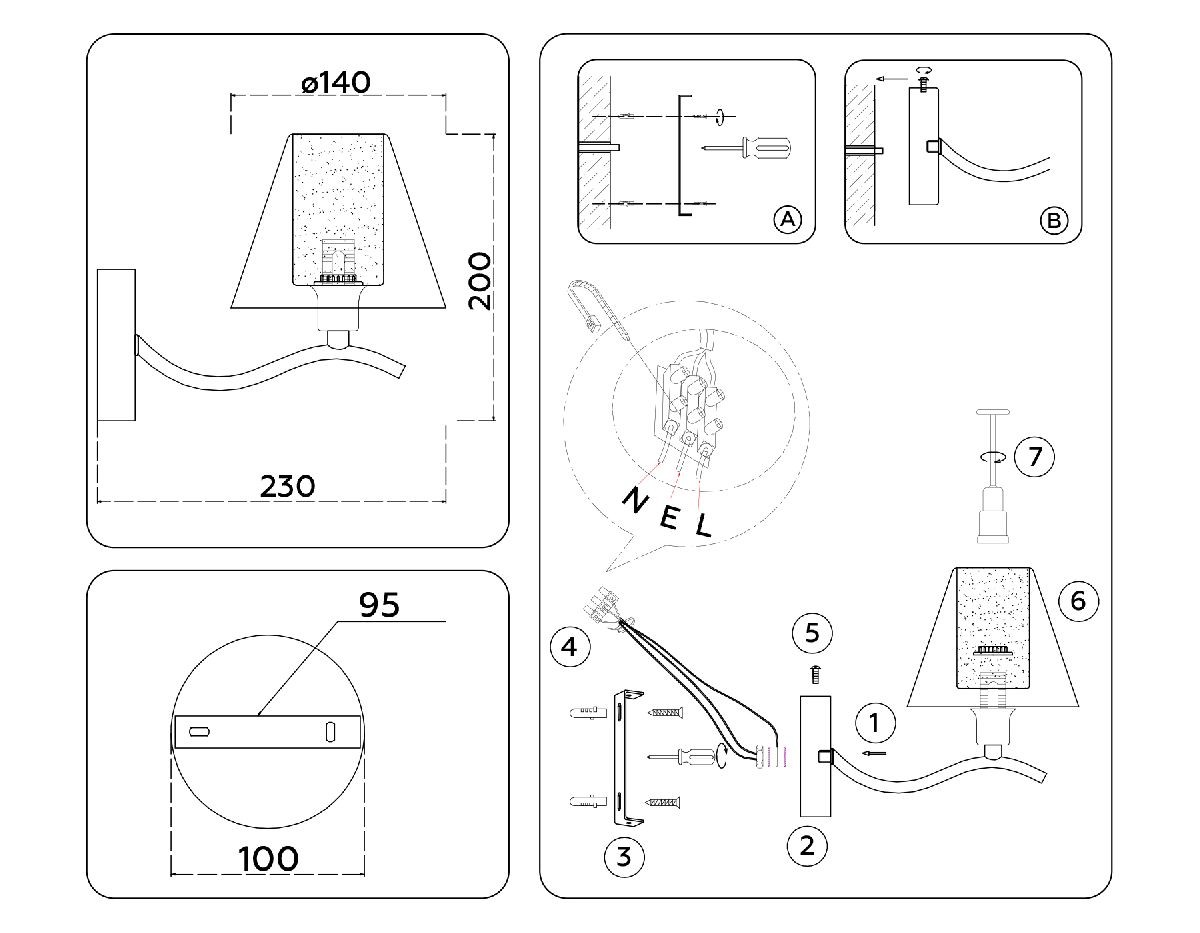 ø140

200

230

95

100

A

B

N E L

7

6

5

4

1

3

2