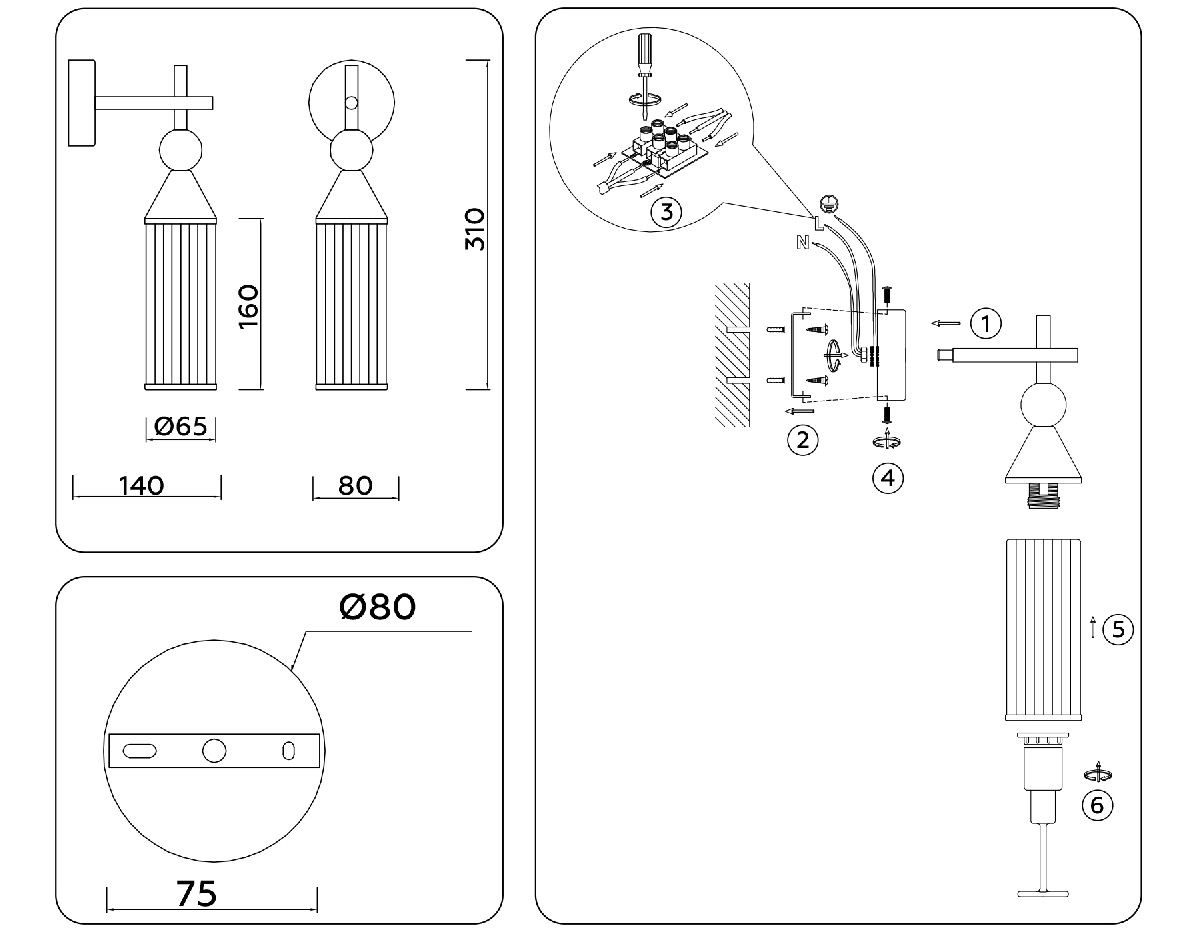 310

160

Ø65

140

80

Ø80

75

3

L

N

1

2

4

5

6