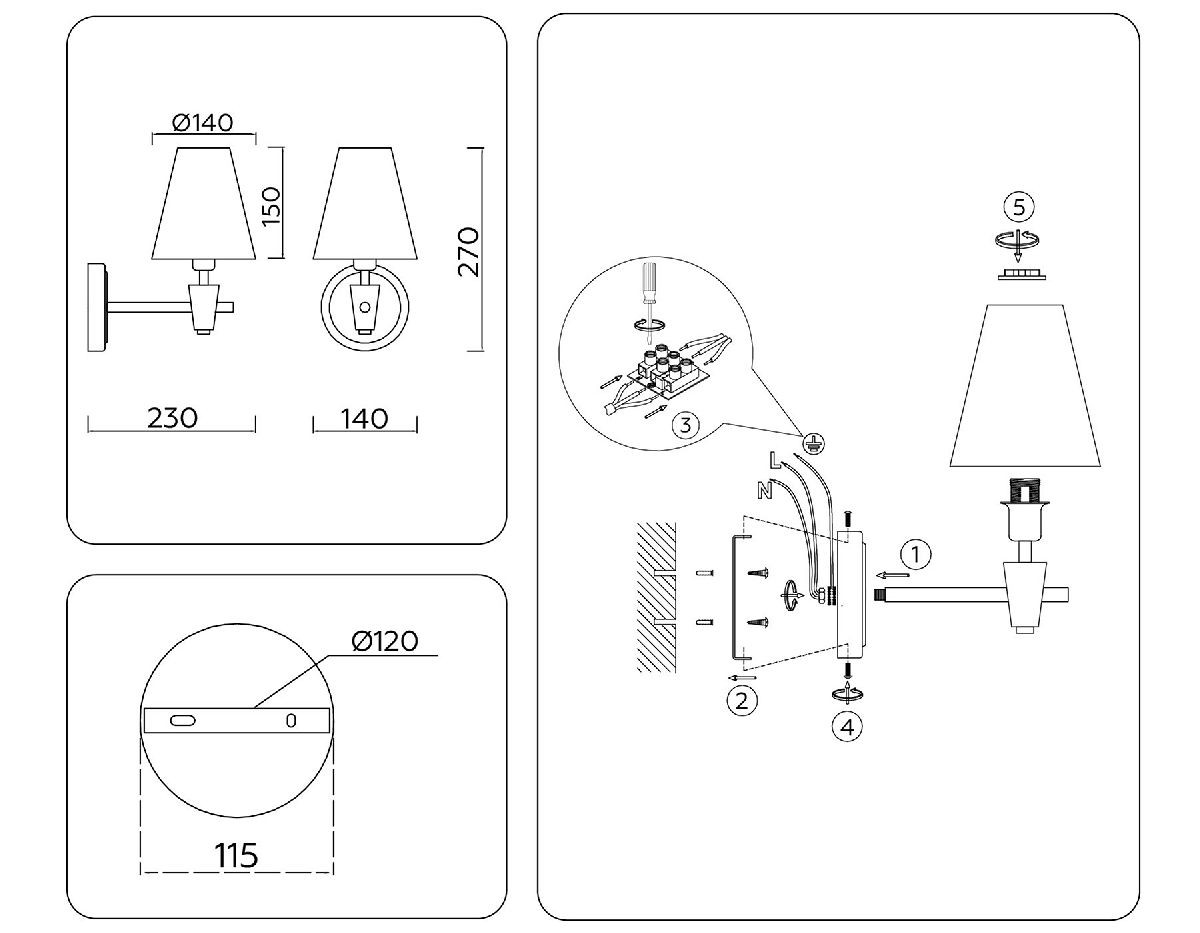 Ø140
150
270
230
140
Ø120
115
5
3
L
N
1
2
4