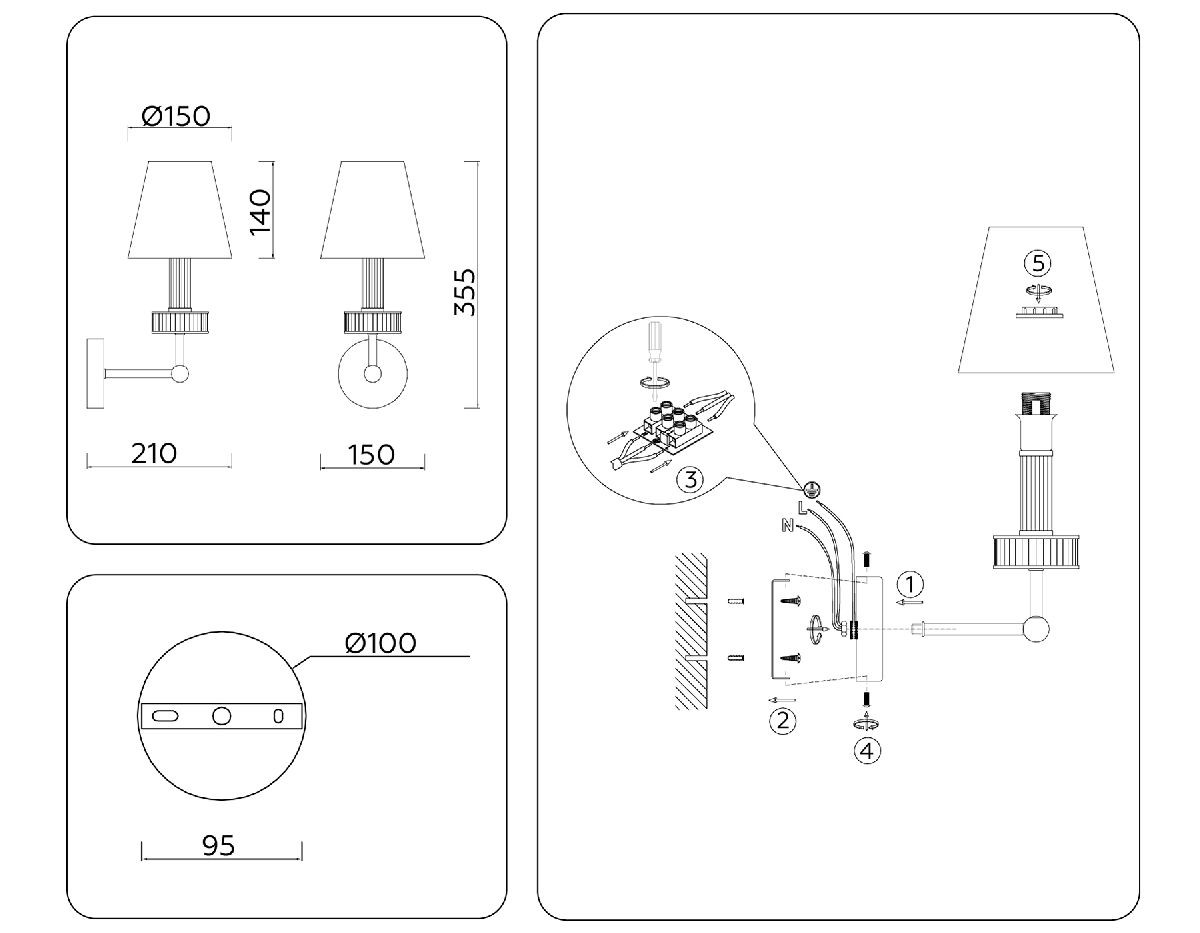 Ø150
140
355
210
150
Ø100
95
5
3
L
N
1
2
4