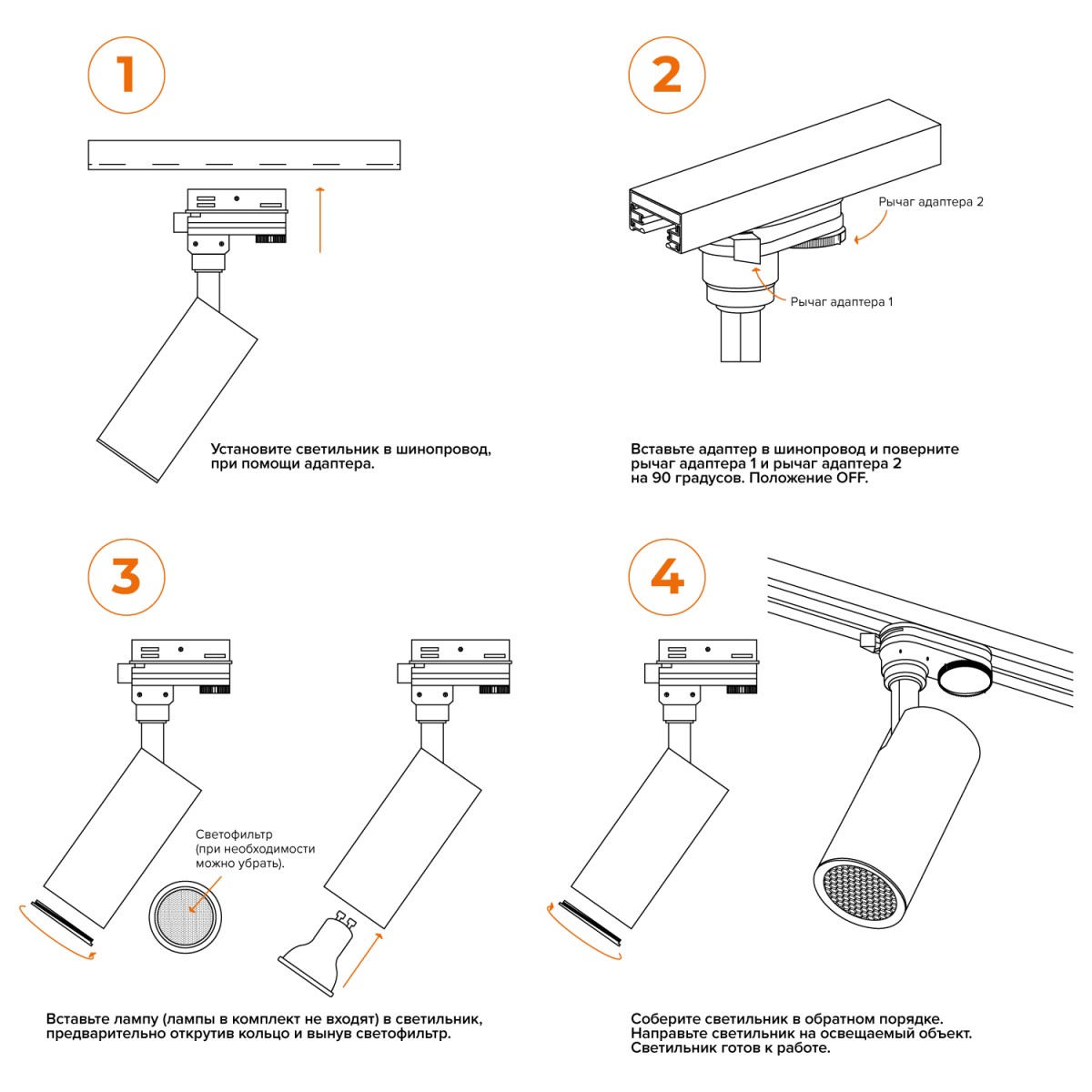 1

Установите светильник в шинопровод, при помощи адаптера.

2

Рычаг адаптера 2

Рычаг адаптера 1

Вставьте адаптер в шинопровод и поверните рычаг адаптера 1 и рычаг адаптера 2 на 90 градусов. Положение OFF.

3

Светофильтр (при необходимости можно убрать).

Вставьте лампу (лампы в комплект не входят) в светильник, предварительно открутив кольцо и вынув светофильтр.

4

Соберите светильник в обратном порядке.
Направьте светильник на освещаемый объект.
Светильник готов к работе.