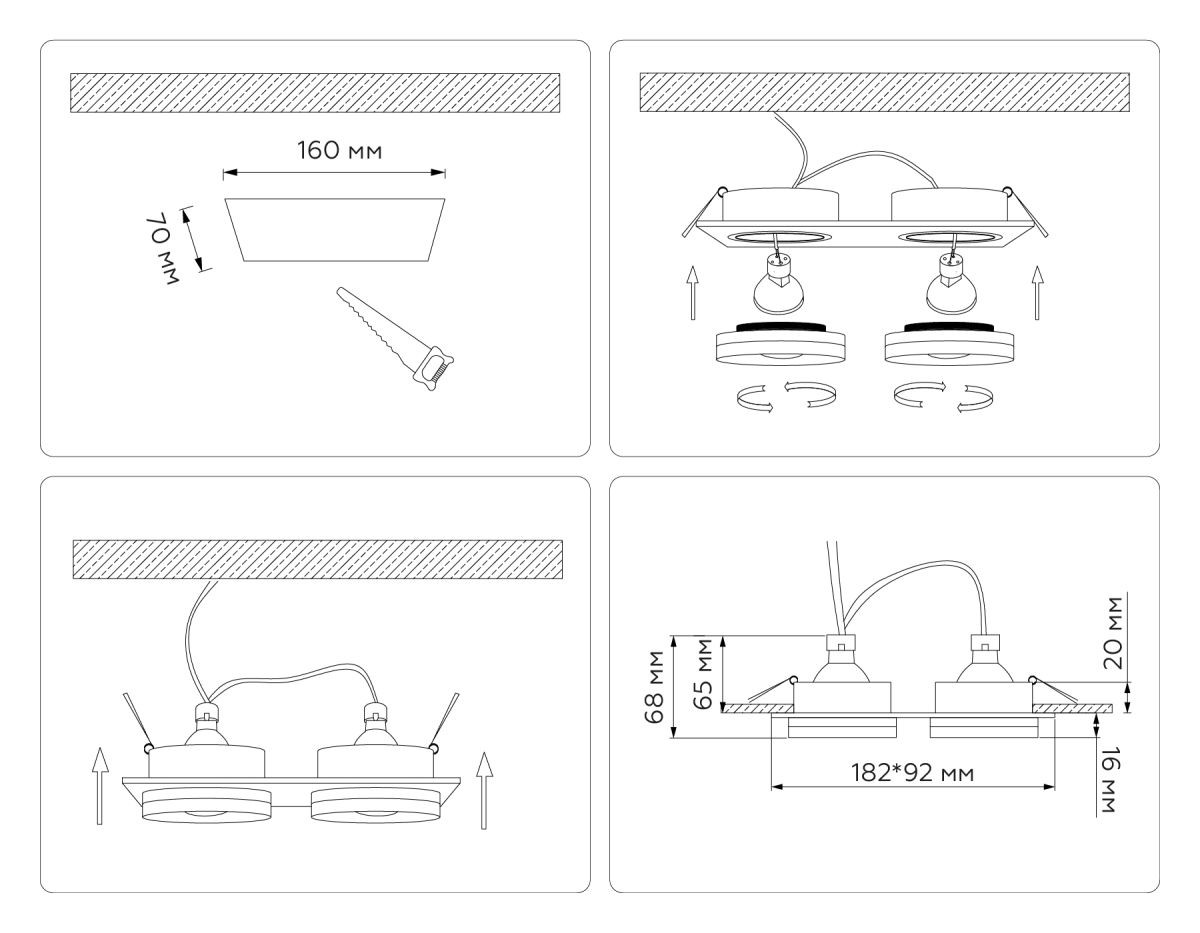 160 мм

70 мм

68 мм

65 мм

20 мм

182*92 мм

16 мм