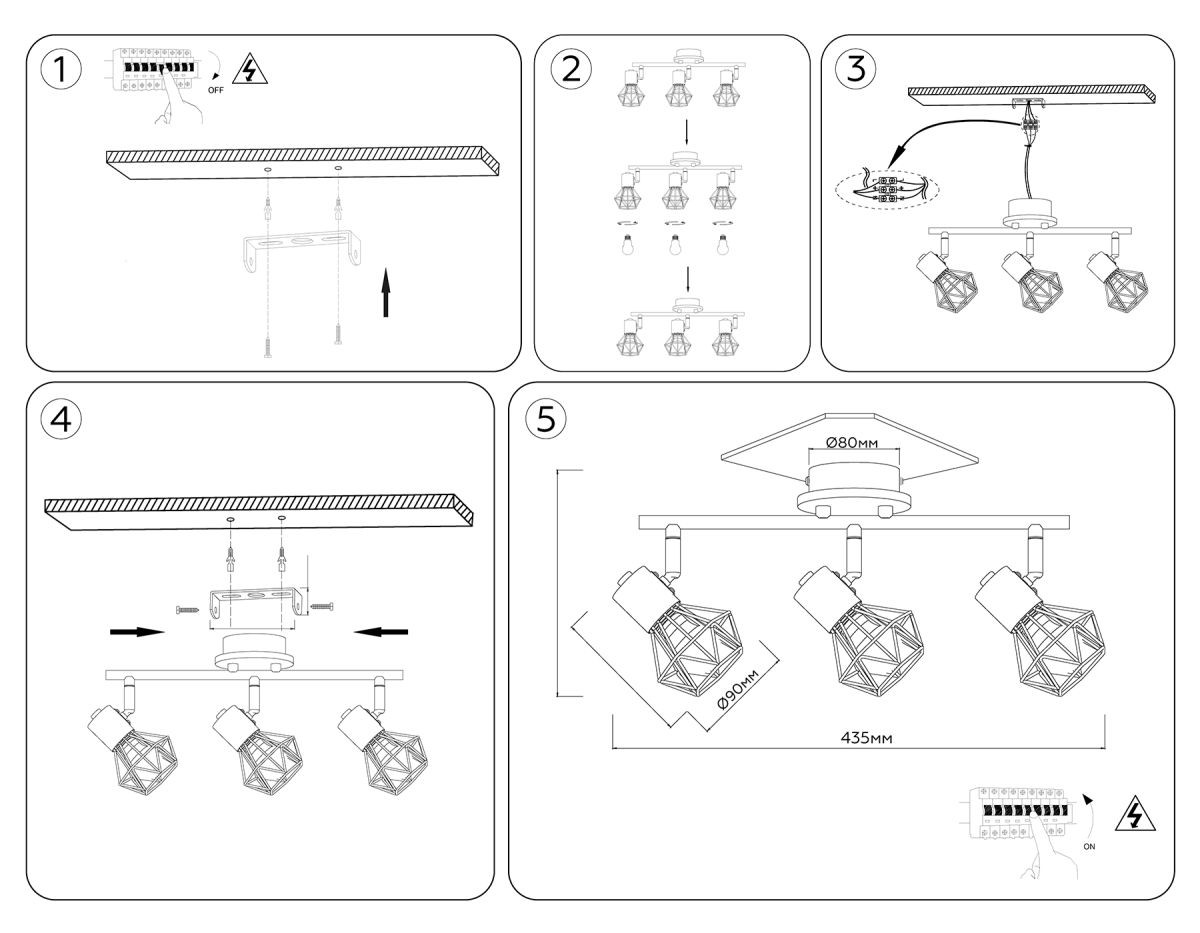 1
OFF

2

3

4

5
Ø80мм
Ø90мм
435мм
ON