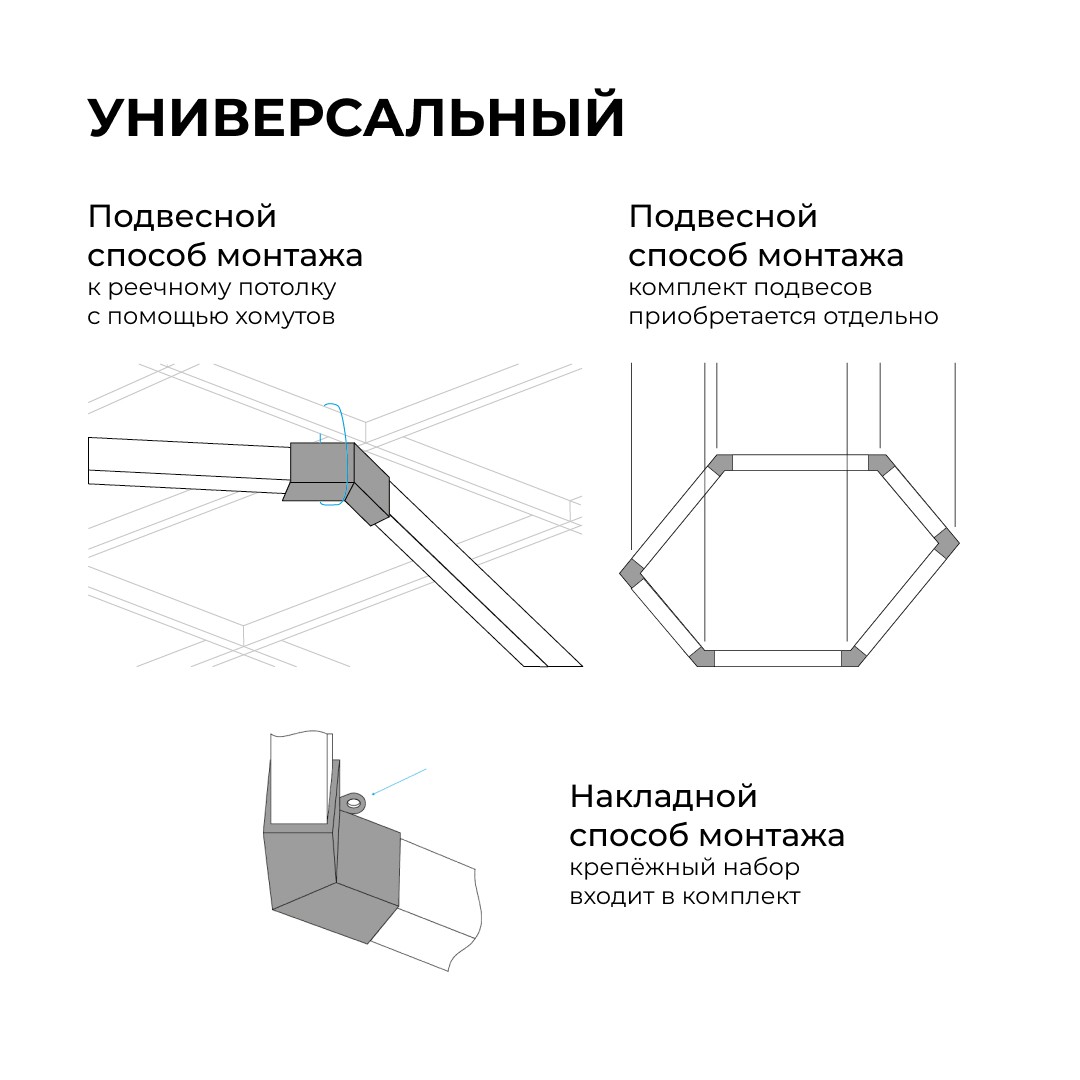 УНИВЕРСАЛЬНЫЙ

Подвесной способ монтажа
к реечному потолку с помощью хомутов

Подвесной способ монтажа
комплект подвесов приобретается отдельно

Накладной способ монтажа
крепёжный набор входит в комплект