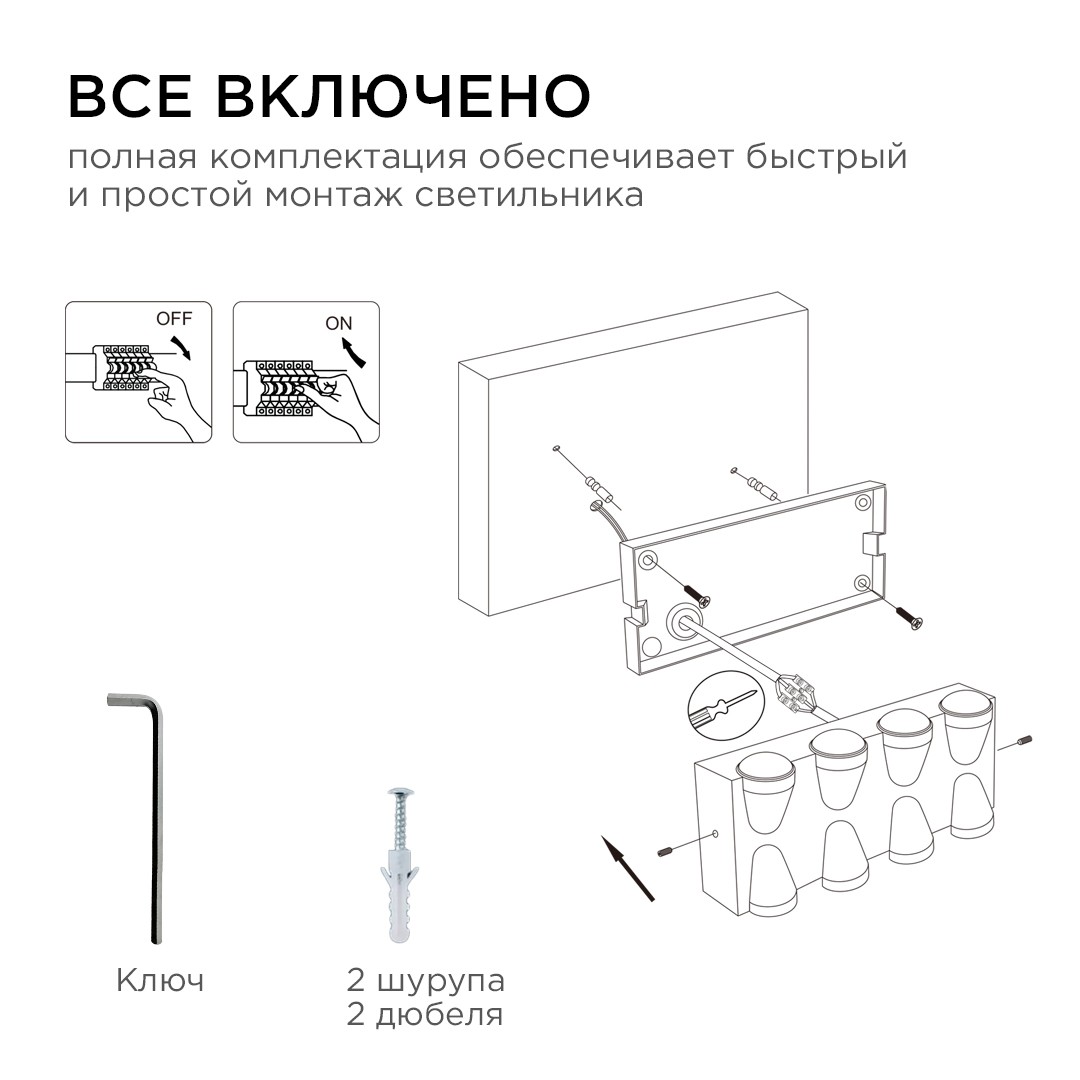 ВСЕ ВКЛЮЧЕНО
полная комплектация обеспечивает быстрый и простой монтаж светильника

OFF

ON

Ключ

2 шурупа
2 дюбеля