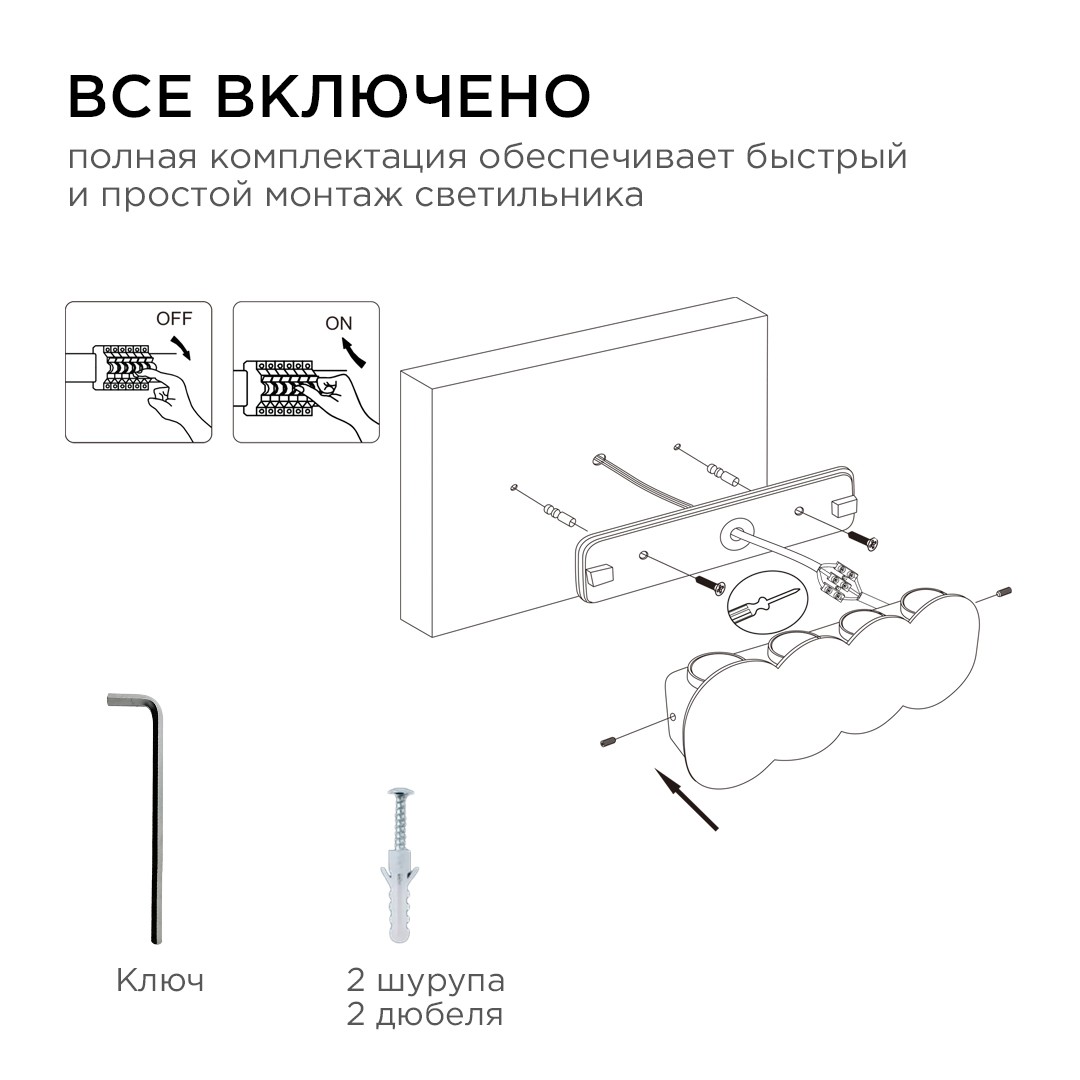 ВСЕ ВКЛЮЧЕНО
полная комплектация обеспечивает быстрый и простой монтаж светильника

OFF

ON

Ключ

2 шурупа
2 дюбеля