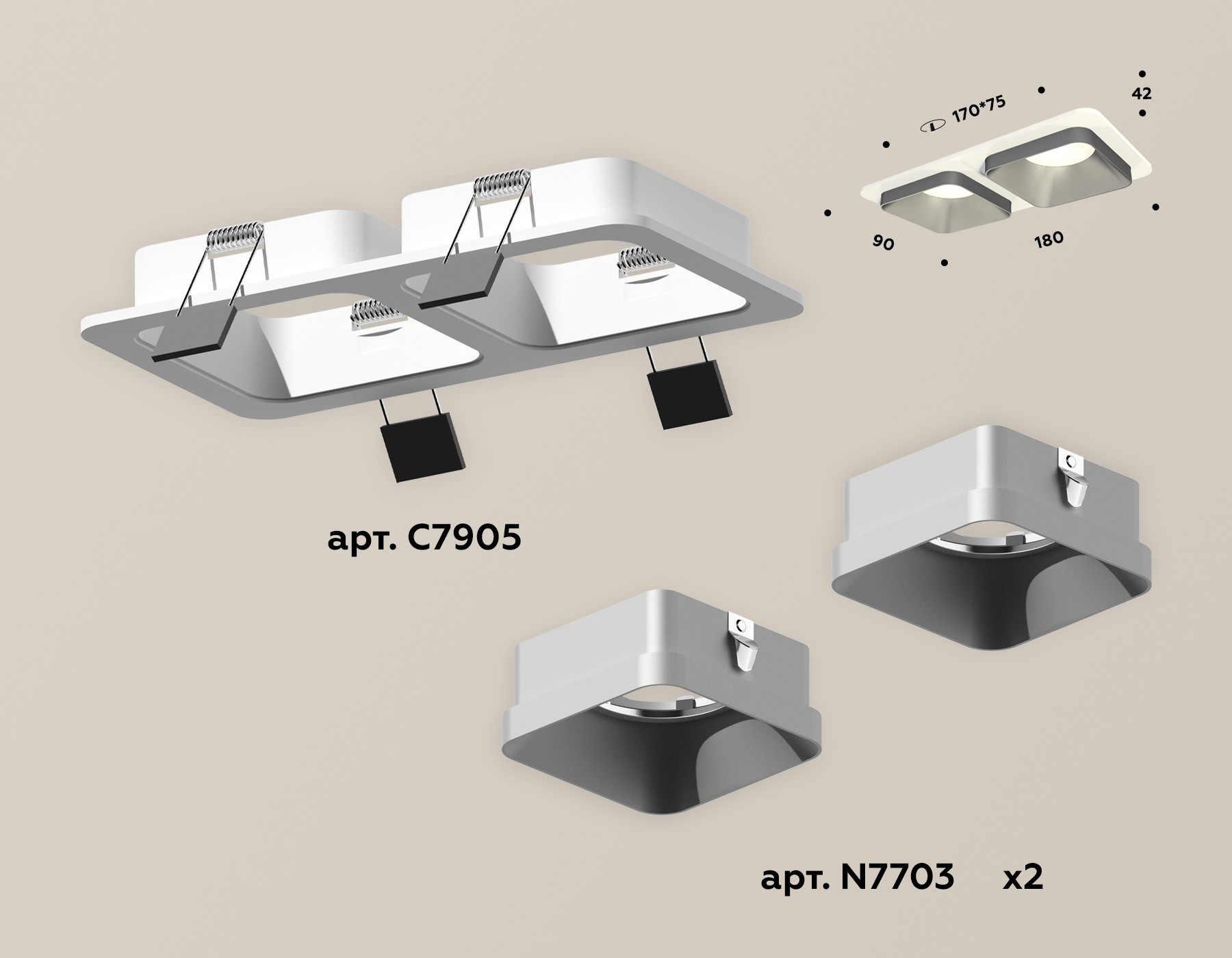 170*75

42

90

180

арт. C7905

арт. N7703 x2