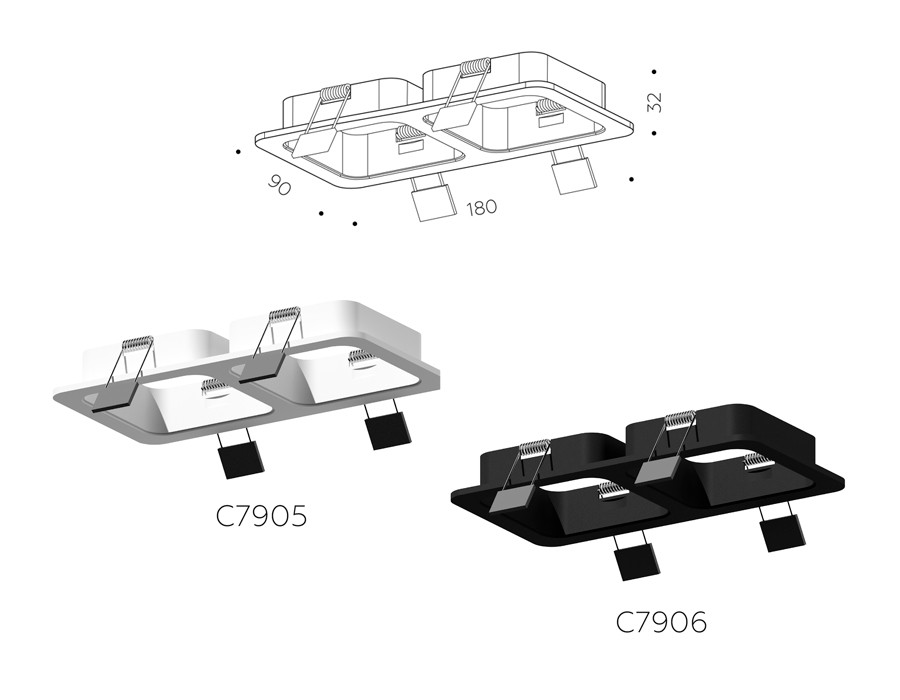 32

90

180

C7905

C7906