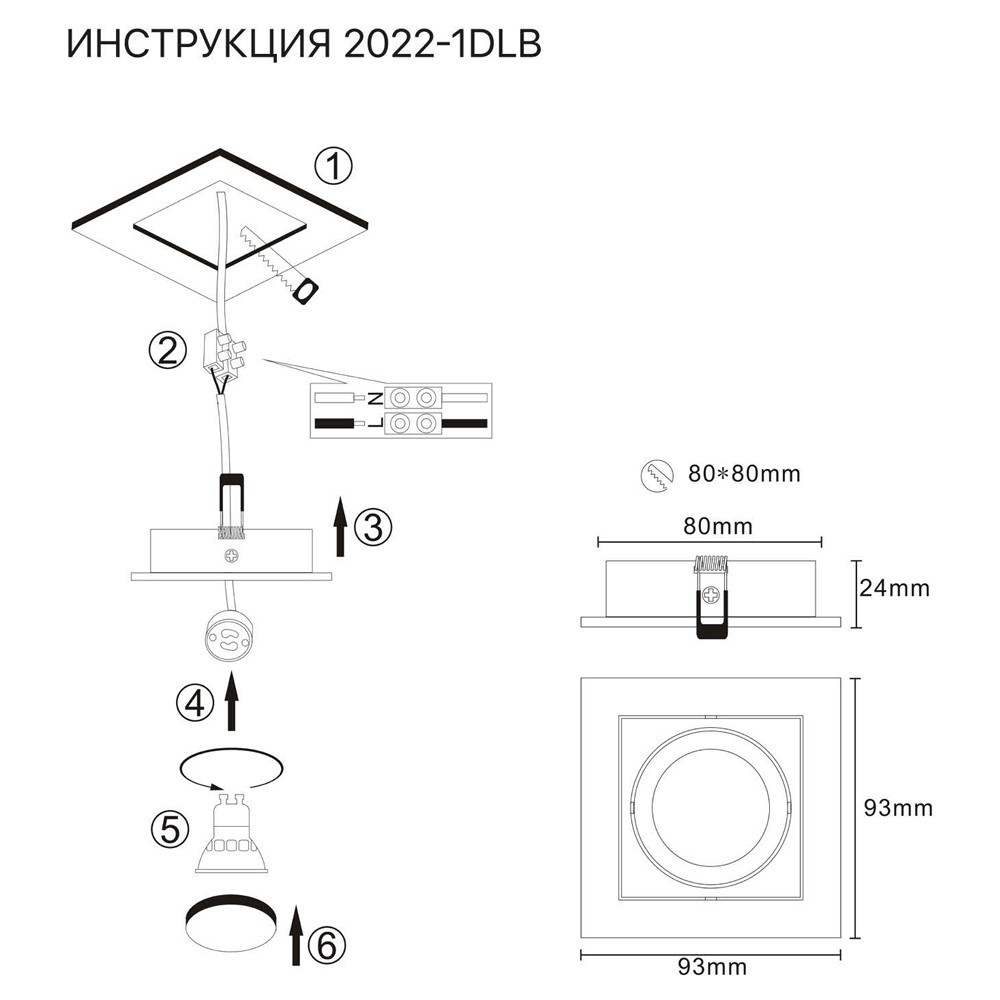 ИНСТРУКЦИЯ 2022-1DLB

①

②

N
L

③

④

⑤

⑥

80*80mm

80mm

24mm

93mm

93mm