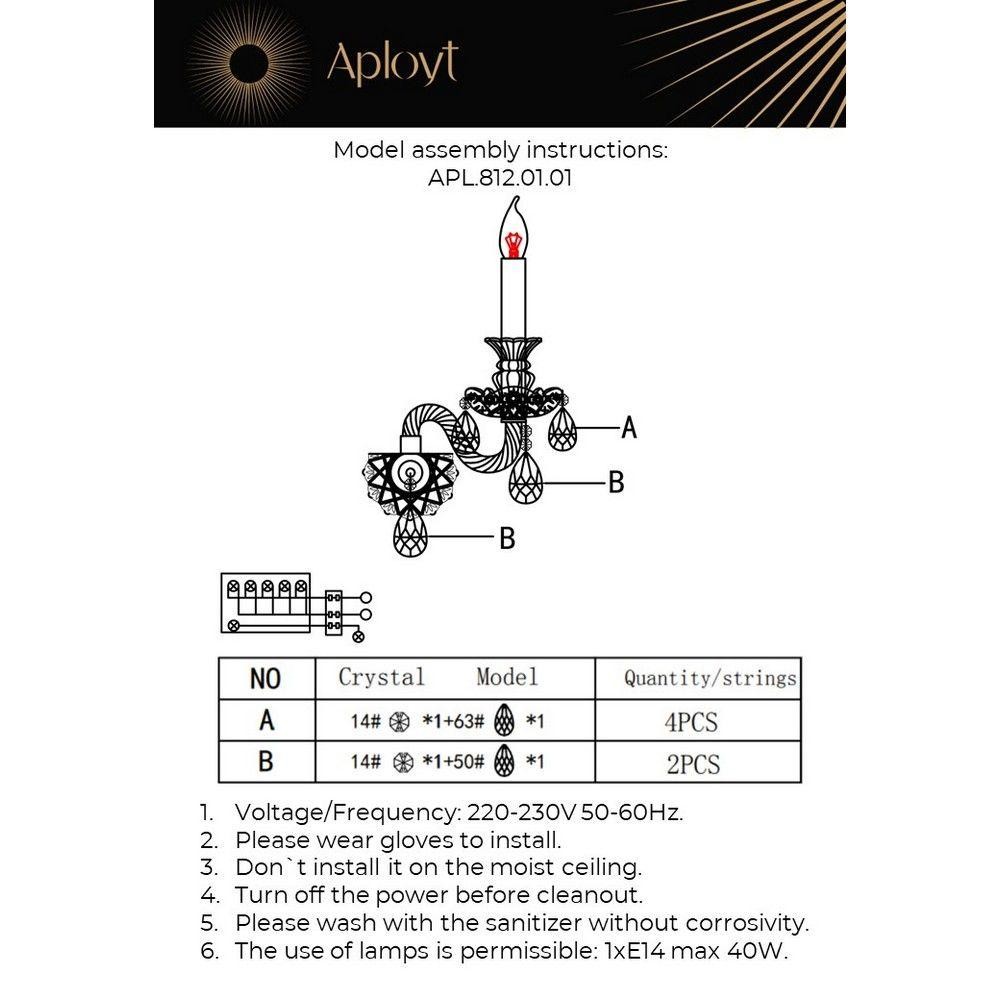 Aployt

Model assembly instructions:
APL.812.01.01

A

B

B

| NO | Crystal Model | Quantity/strings |
|---|---|---|
| A | 14# *1+63# *1 | 4PCS |
| B | 14# *1+50# *1 | 2PCS |

1. Voltage/Frequency: 220-230V 50-60Hz.
2. Please wear gloves to install.
3. Don`t install it on the moist ceiling.
4. Turn off the power before cleanout.
5. Please wash with the sanitizer without corrosivity.
6. The use of lamps is permissible: 1xE14 max 40W.