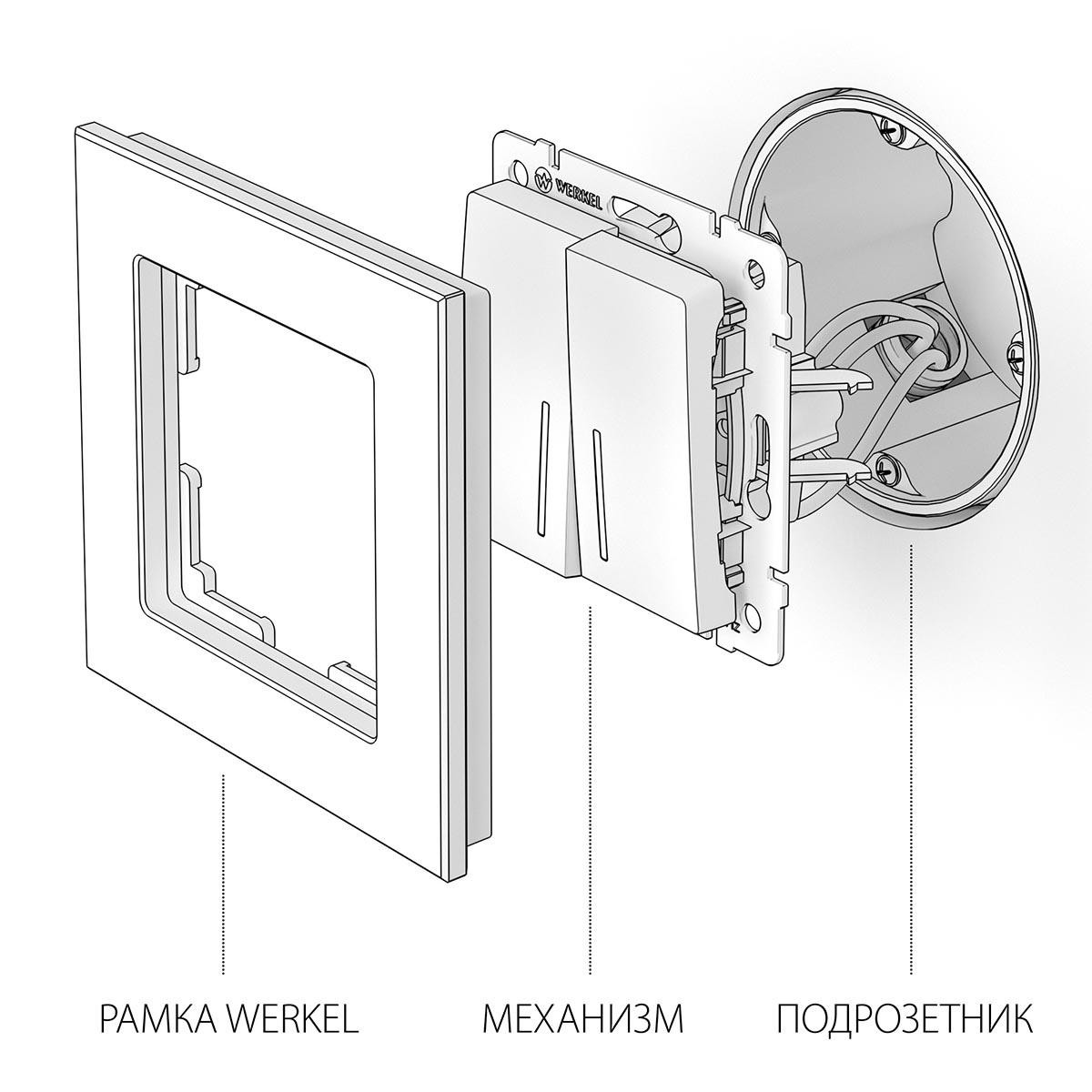 WERKEL

РАМКА WERKEL

МЕХАНИЗМ

ПОДРОЗЕТНИК