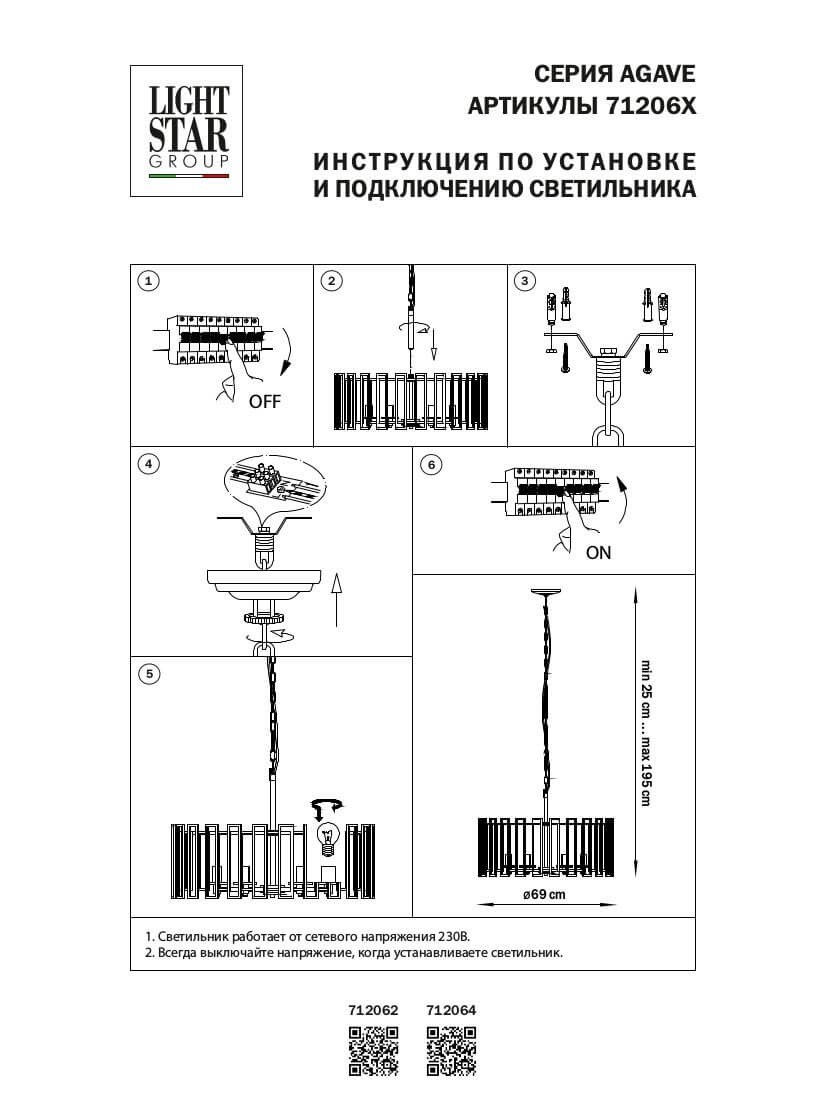 LIGHT STAR GROUP

СЕРИЯ AGAVE
АРТИКУЛЫ 71206X

ИНСТРУКЦИЯ ПО УСТАНОВКЕ
И ПОДКЛЮЧЕНИЮ СВЕТИЛЬНИКА

1

OFF

2

3

4

6

ON

5

min 25 cm ... max 195 cm

ø69 cm

1. Светильник работает от сетевого напряжения 230В.
2. Всегда выключайте напряжение, когда устанавливаете светильник.

712062 712064