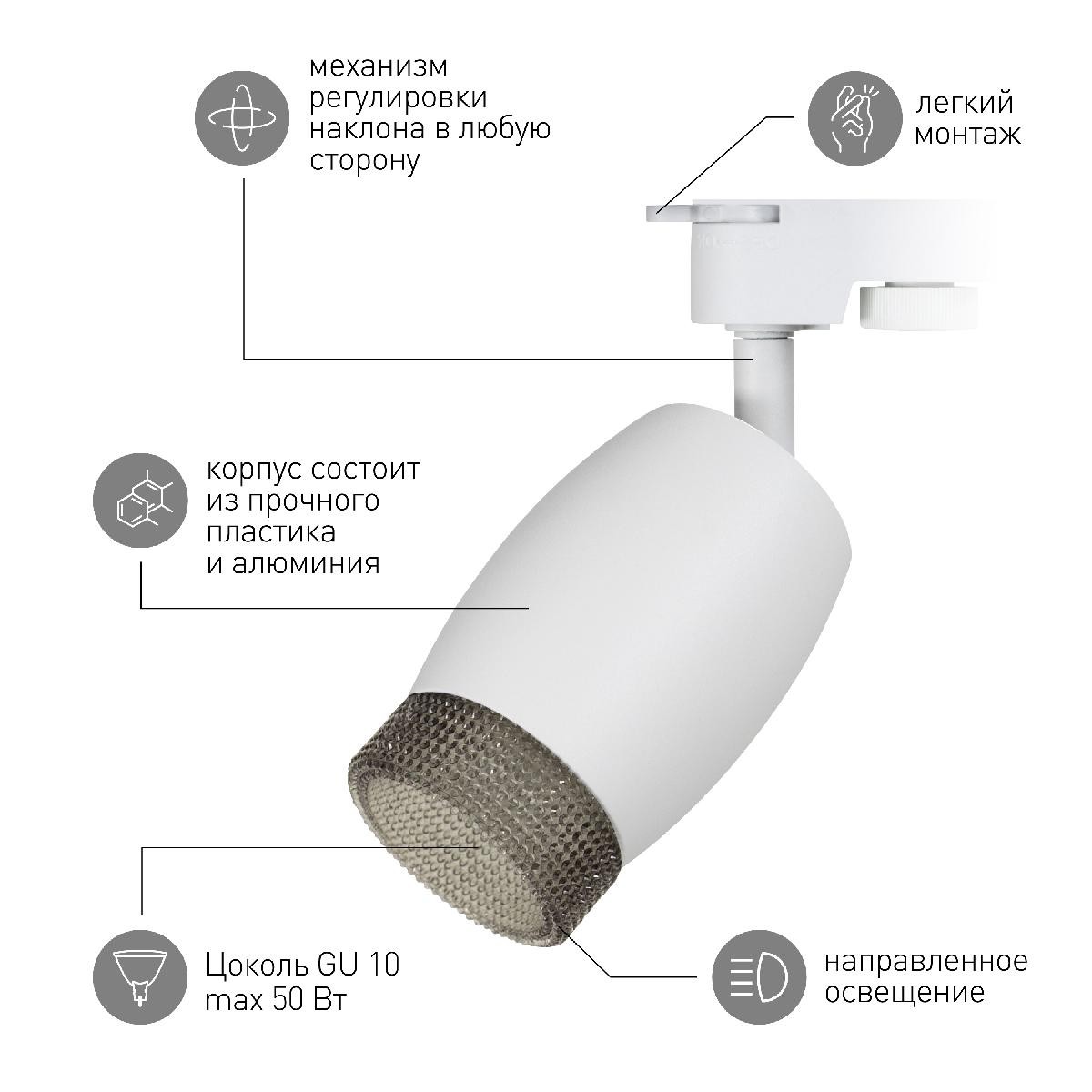 механизм регулировки наклона в любую сторону

легкий монтаж

корпус состоит из прочного пластика и алюминия

Цоколь GU 10 max 50 Вт

направленное освещение