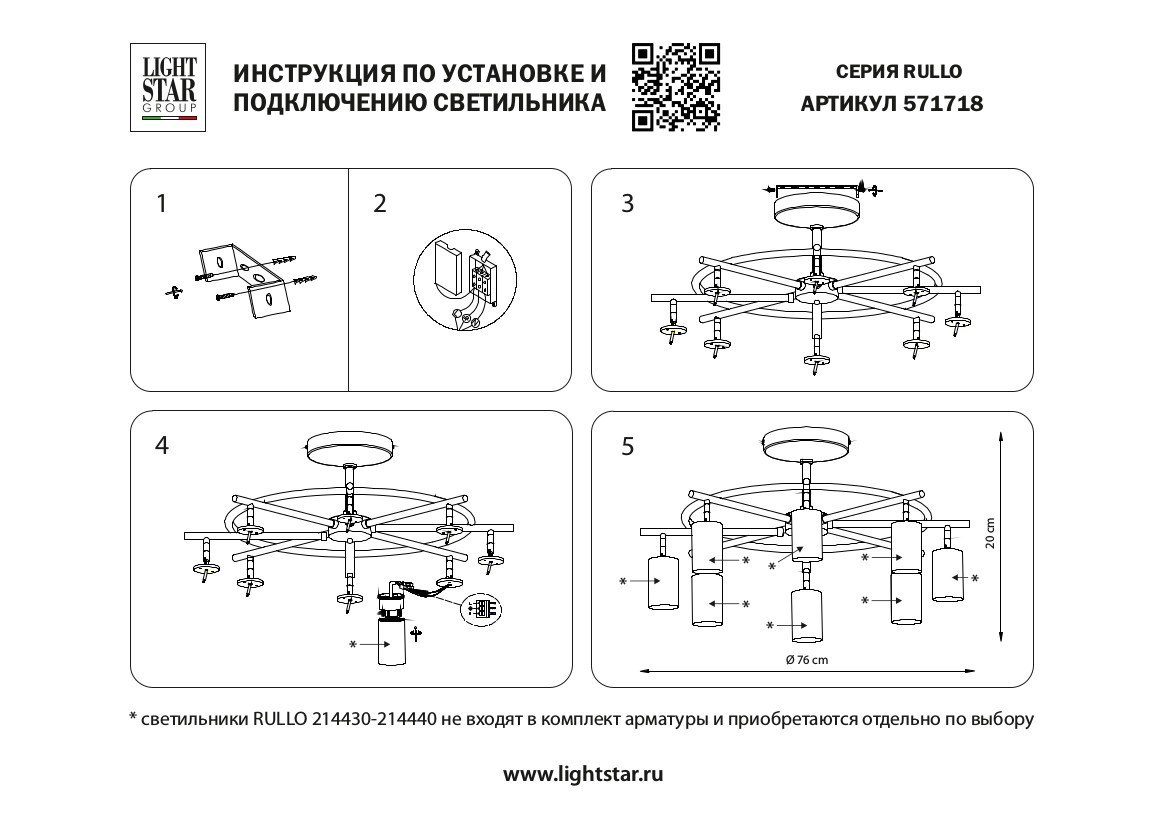 LIGHT STAR GROUP

ИНСТРУКЦИЯ ПО УСТАНОВКЕ И ПОДКЛЮЧЕНИЮ СВЕТИЛЬНИКА

СЕРИЯ RULLO
АРТИКУЛ 571718

1

2

3

4

*

5

*
*
*
*
*
*
*
*

20 cm

Ø 76 cm

* светильники RULLO 214430-214440 не входят в комплект арматуры и приобретаются отдельно по выбору

www.lightstar.ru