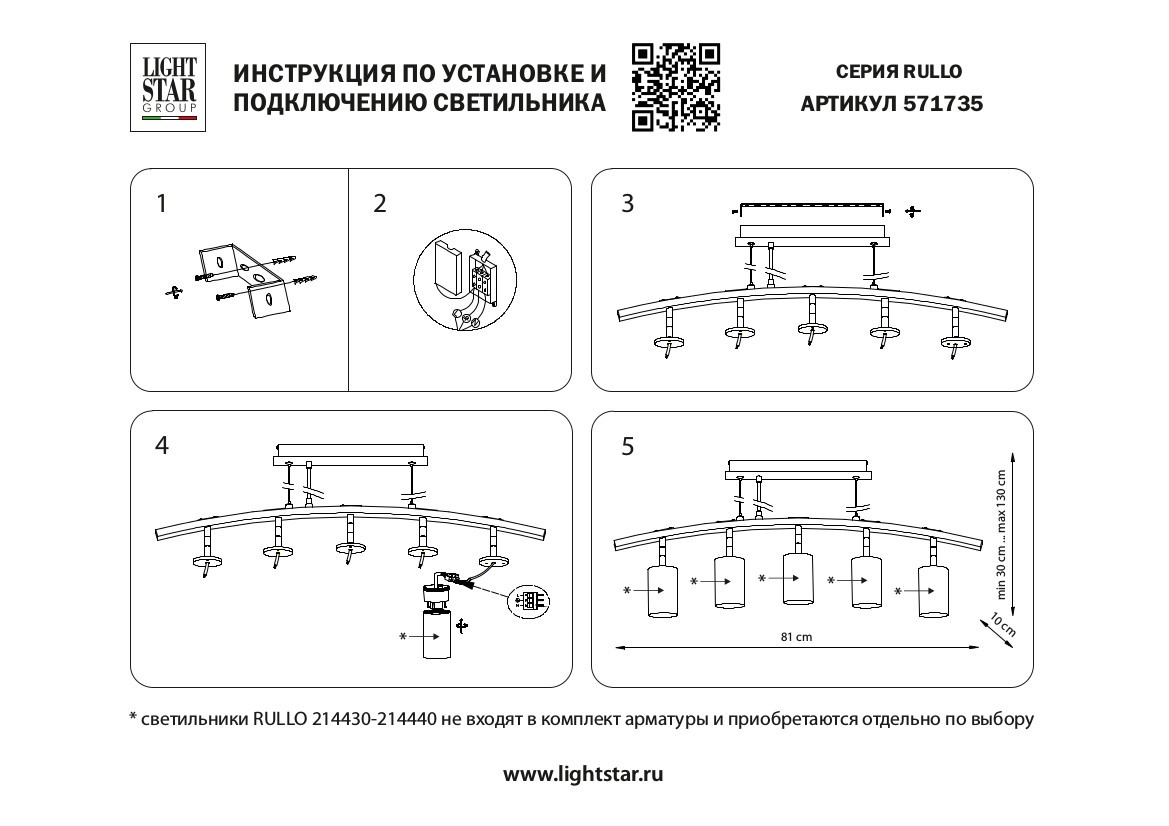 LIGHT STAR GROUP

ИНСТРУКЦИЯ ПО УСТАНОВКЕ И ПОДКЛЮЧЕНИЮ СВЕТИЛЬНИКА

СЕРИЯ RULLO
АРТИКУЛ 571735

1

2

3

4

*

5

*
*
*
*
*

min 30 cm ... max 130 cm

10 cm

81 cm

* светильники RULLO 214430-214440 не входят в комплект арматуры и приобретаются отдельно по выбору

www.lightstar.ru