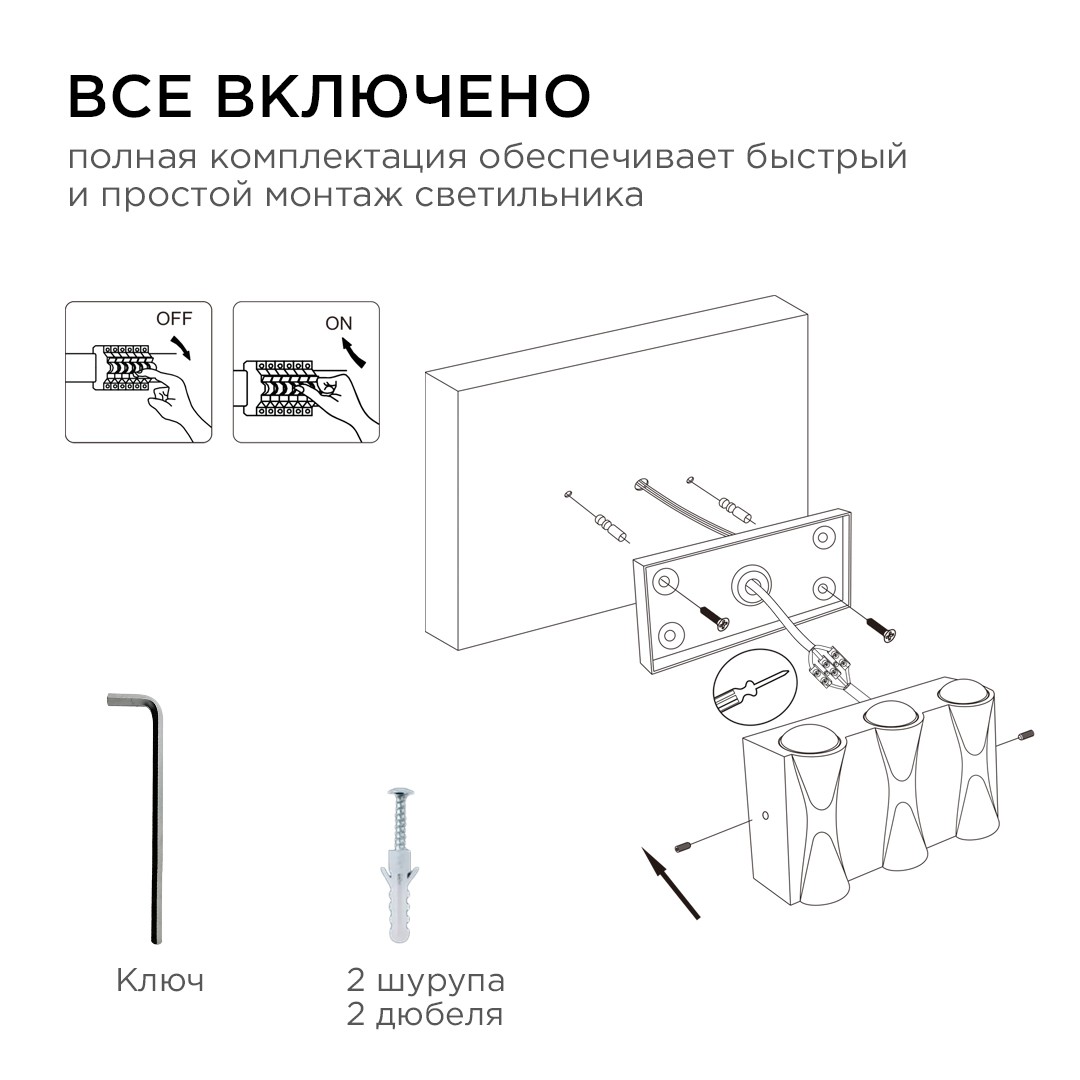 ВСЕ ВКЛЮЧЕНО
полная комплектация обеспечивает быстрый и простой монтаж светильника

OFF

ON

Ключ

2 шурупа
2 дюбеля