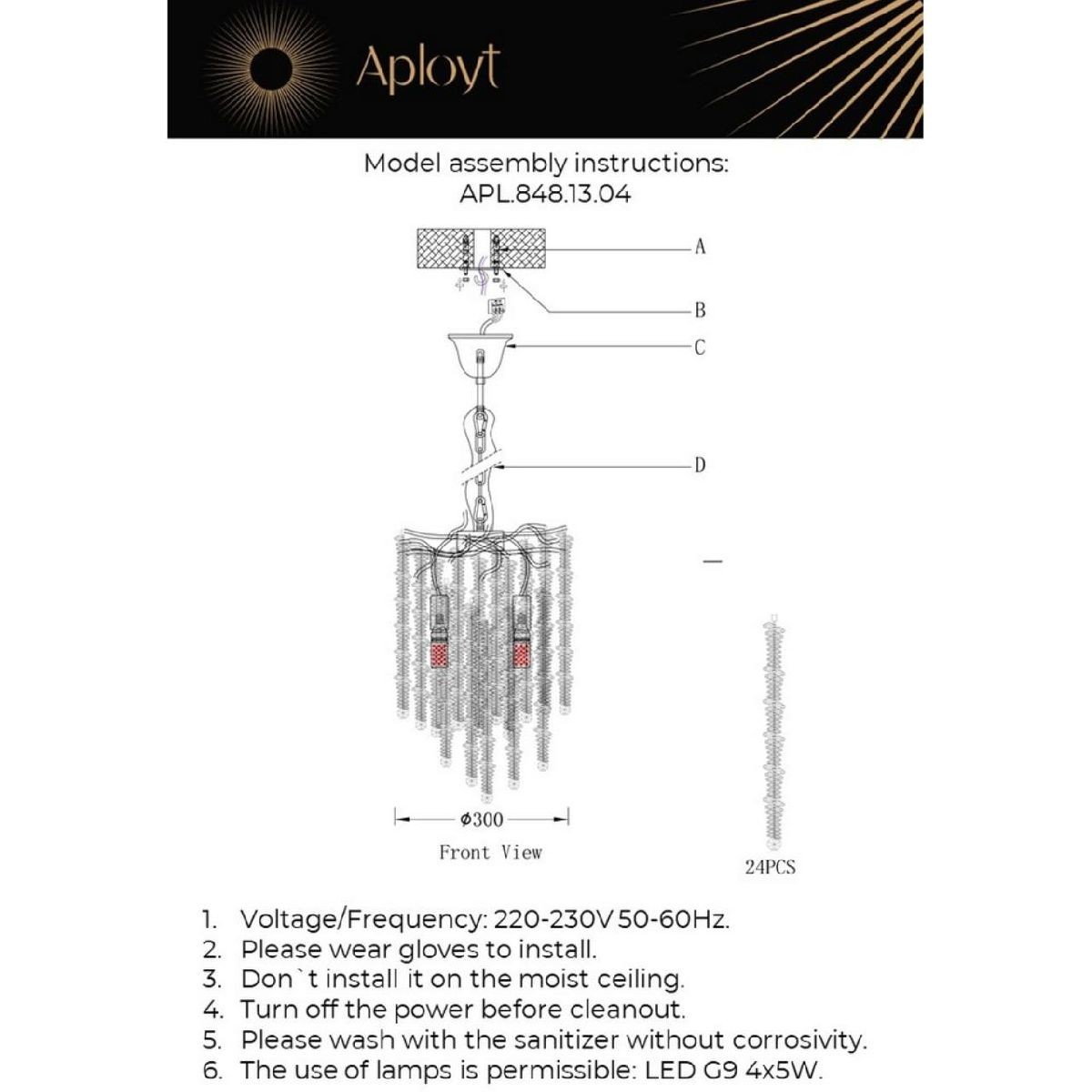 Aployt

Model assembly instructions:
APL.848.13.04

A

B

C

D

$\phi 300$

Front View

24PCS

1. Voltage/Frequency: 220-230V 50-60Hz.
2. Please wear gloves to install.
3. Don`t install it on the moist ceiling.
4. Turn off the power before cleanout.
5. Please wash with the sanitizer without corrosivity.
6. The use of lamps is permissible: LED G9 4x5W.