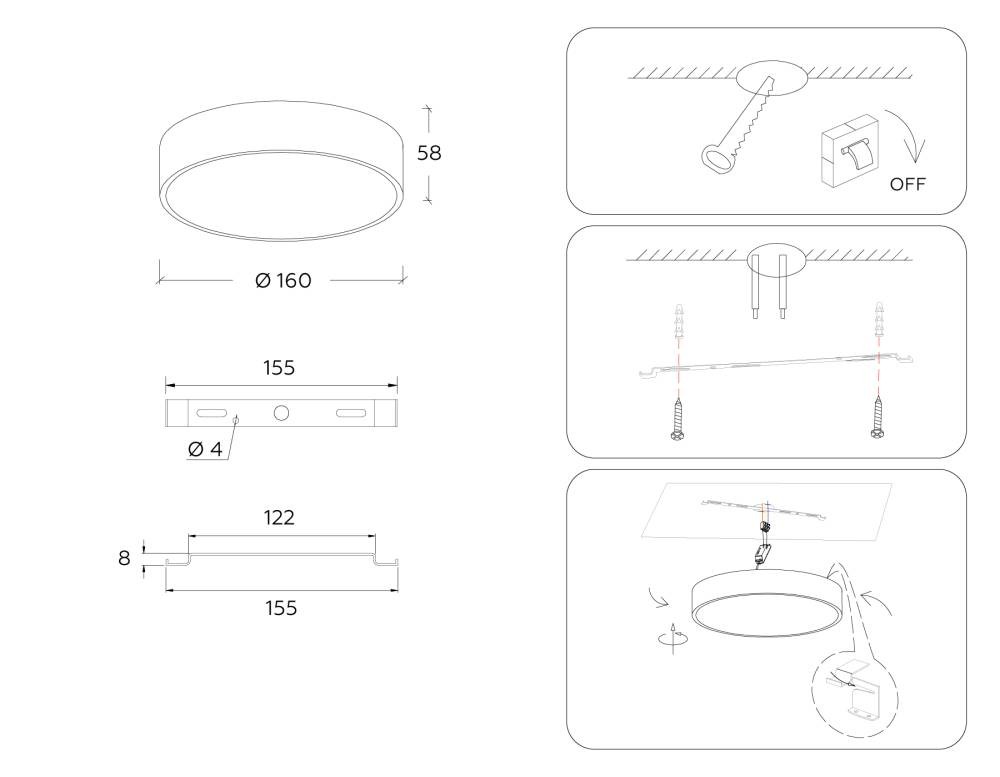 58

Ø 160

155

Ø 4

122

8

155

OFF