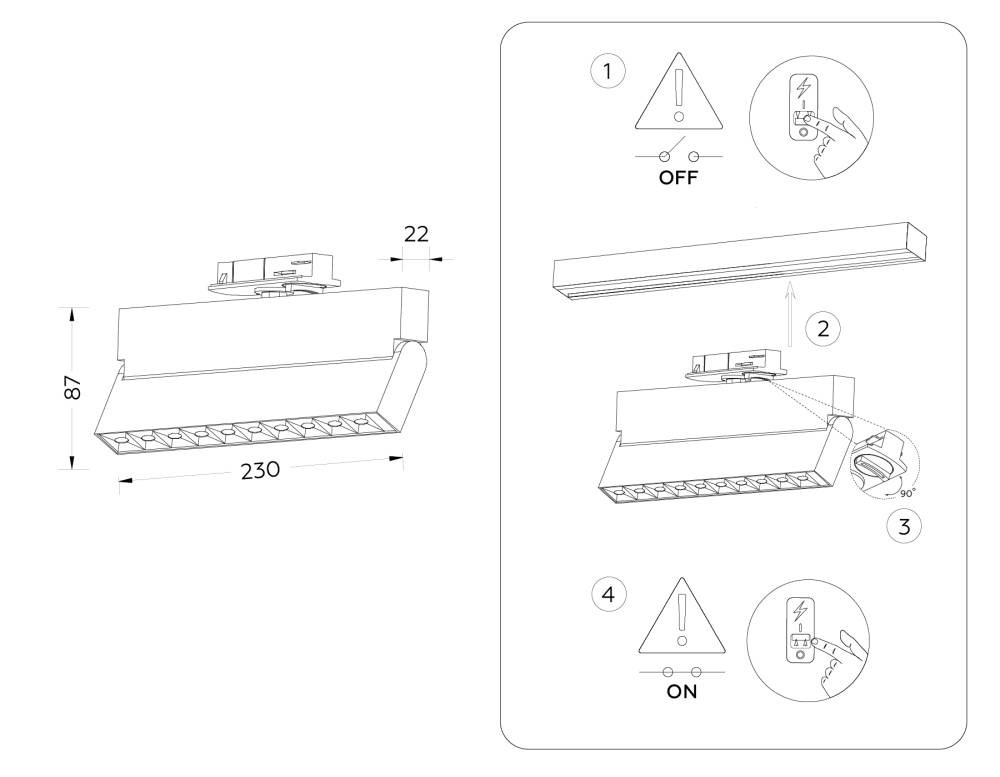 22

87

230

1

OFF

2

90°

3

4

ON