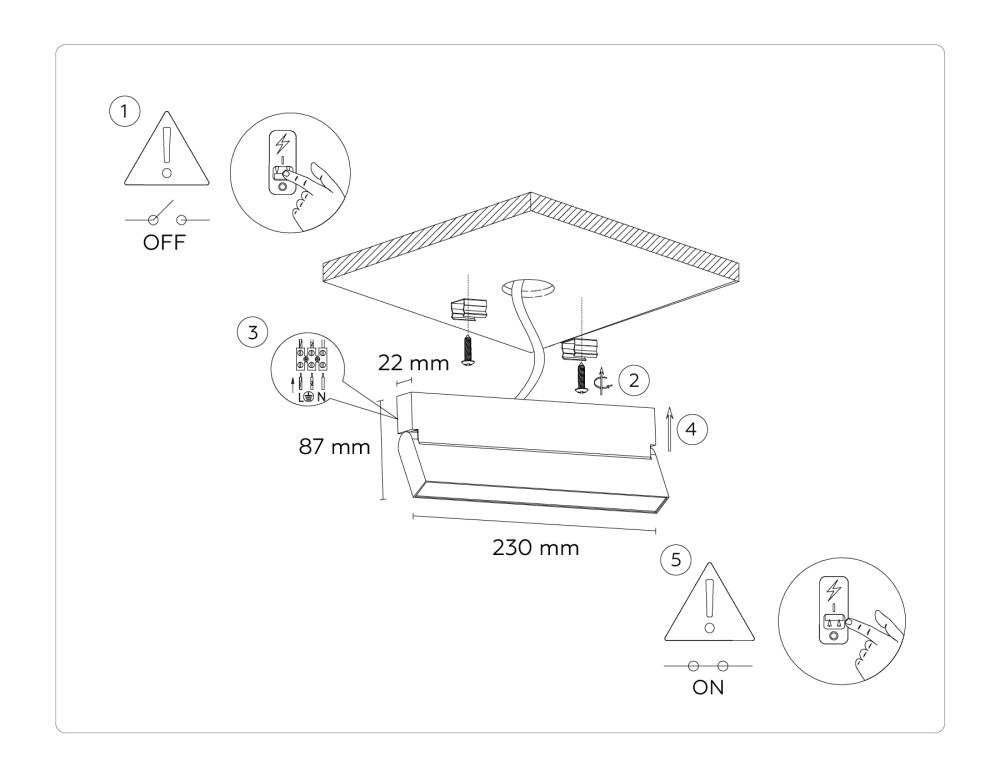 1

OFF

3

L N

22 mm

2

4

87 mm

230 mm

5

ON